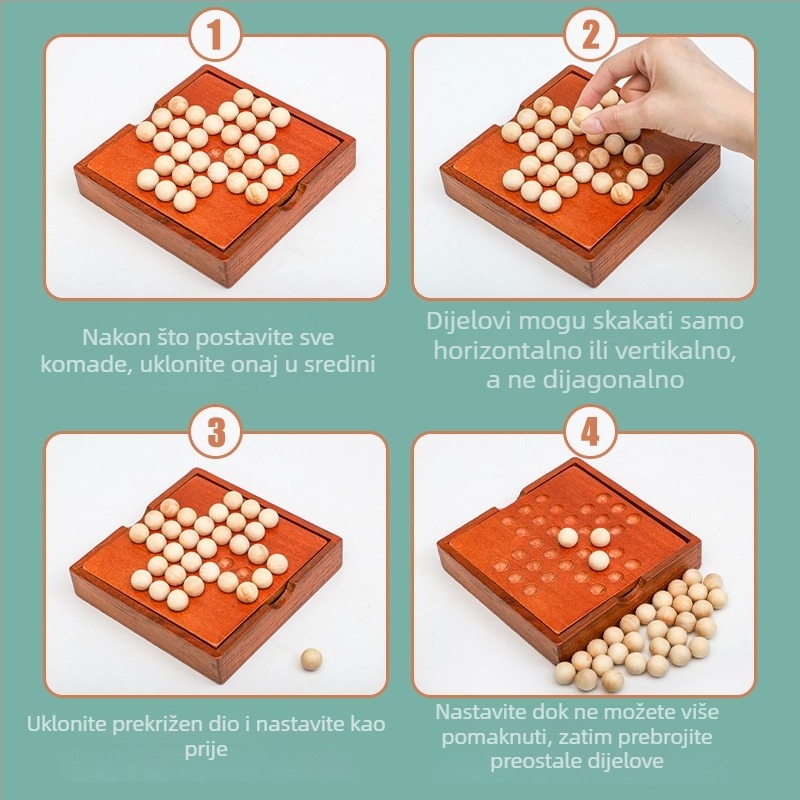 1

Nakon što postavite sve komade, uklonite onaj u sredini

2

Dijelovi mogu skakati samo horizontalno ili vertikalno, a ne dijagonalno

3

Uklonite prekrižen dio i nastavite kao prije

4

Nastavite dok ne možete više pomaknuti, zatim prebrojite preostale dijelove