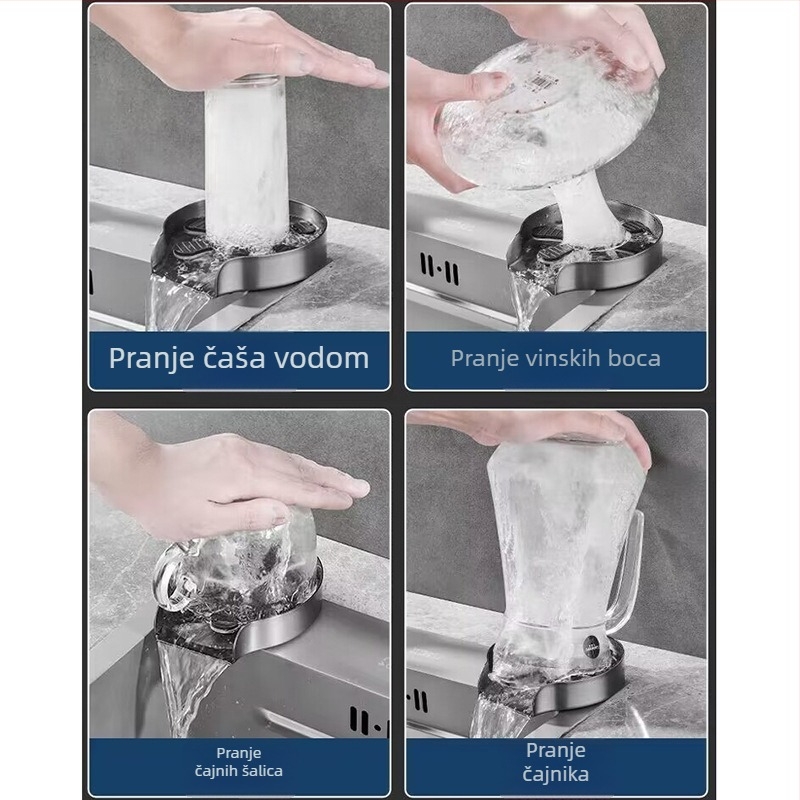 Pranje čaša vodom

Pranje vinskih boca

Pranje
čajnih šalica

Pranje
čajnika