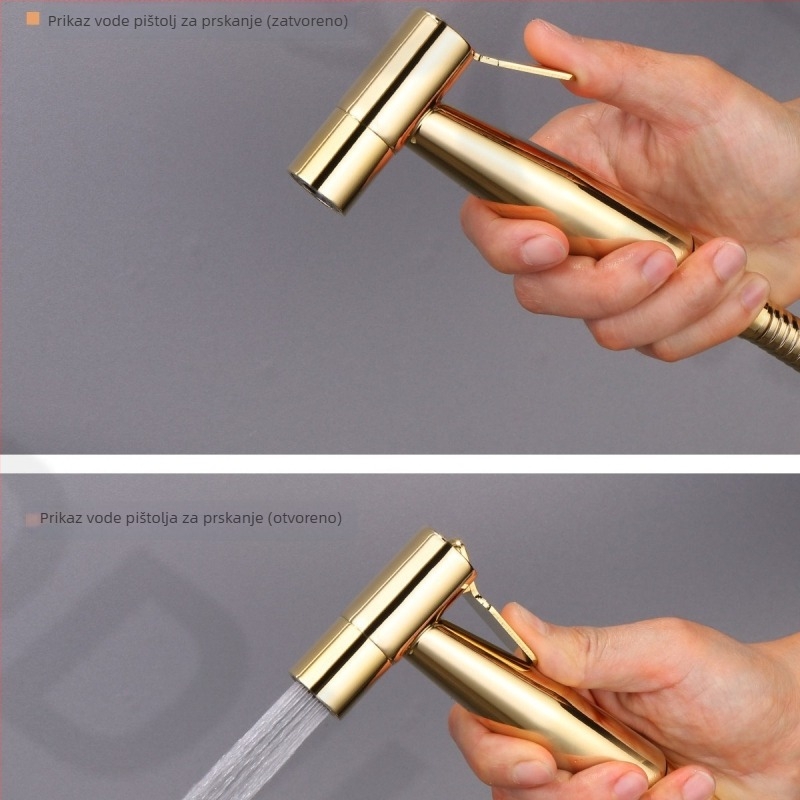 Prikaz vode pištolj za prskanje (zatvoreno)

Prikaz vode pištolja za prskanje (otvoreno)