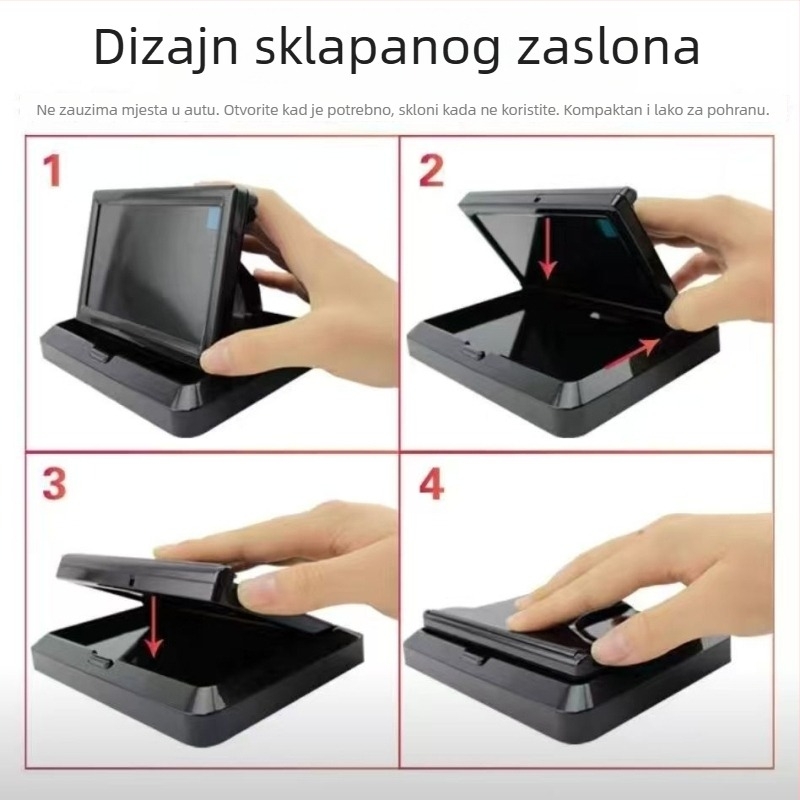 Dizajn sklapanog zaslona

Ne zauzima mjesta u autu. Otvorite kad je potrebno, skloni kada ne koristite. Kompaktan i lako za pohranu.

1

2

3

4