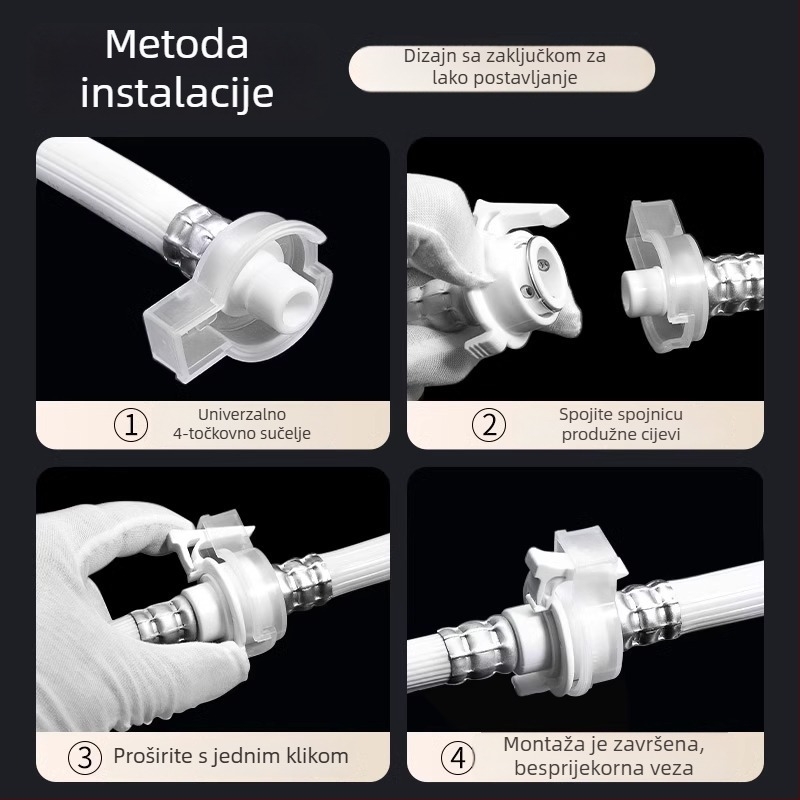 Metoda instalacije

Dizajn sa zaključkom za lako postavljanje

① Univerzalno 4-točkovno sučelje

② Spojite spojnicu produžne cijevi

③ Proširite s jednim klikom

④ Montaža je završena, besprijekorna veza