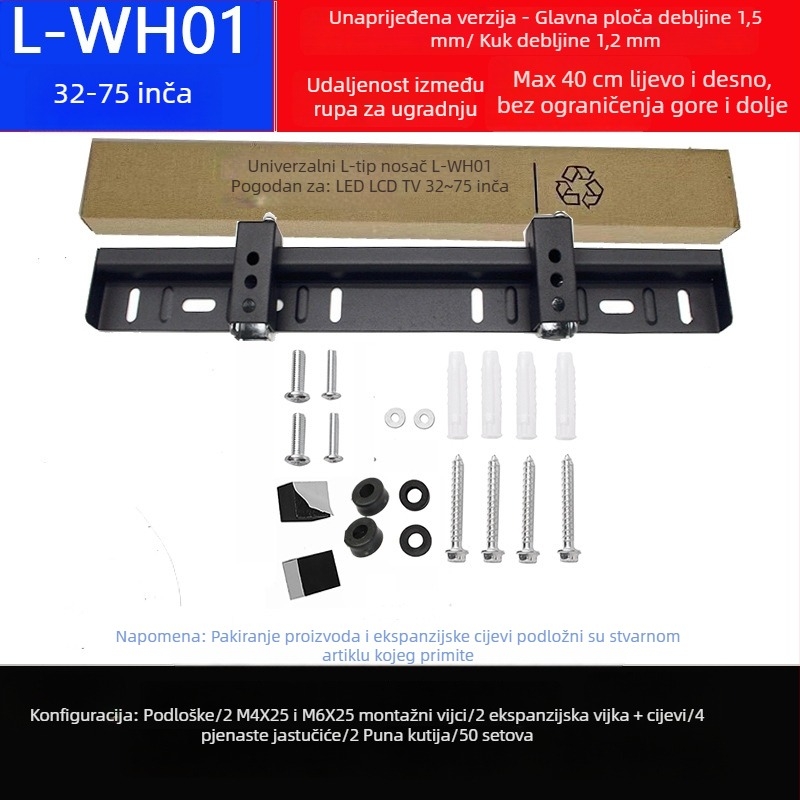 L-WH01

32-75 inča

Unaprijeđena verzija - Glavna ploča debljine 1,5 mm/ Kuk debljine 1,2 mm

Udaljenost između rupa za ugradnju

Max 40 cm lijevo i desno, bez ograničenja gore i dolje

Univerzalni L-tip nosač L-WH01
Pogodan za: LED LCD TV 32~75 inča

Napomena: Pakiranje proizvoda i ekspanzijske cijevi podložni su stvarnom artiklu kojeg primite

Konfiguracija: Podloške/2 M4X25 i M6X25 montažni vijci/2 ekspanzijska vijka + cijevi/4 pjenaste jastučiće/2 Puna kutija/50 setova