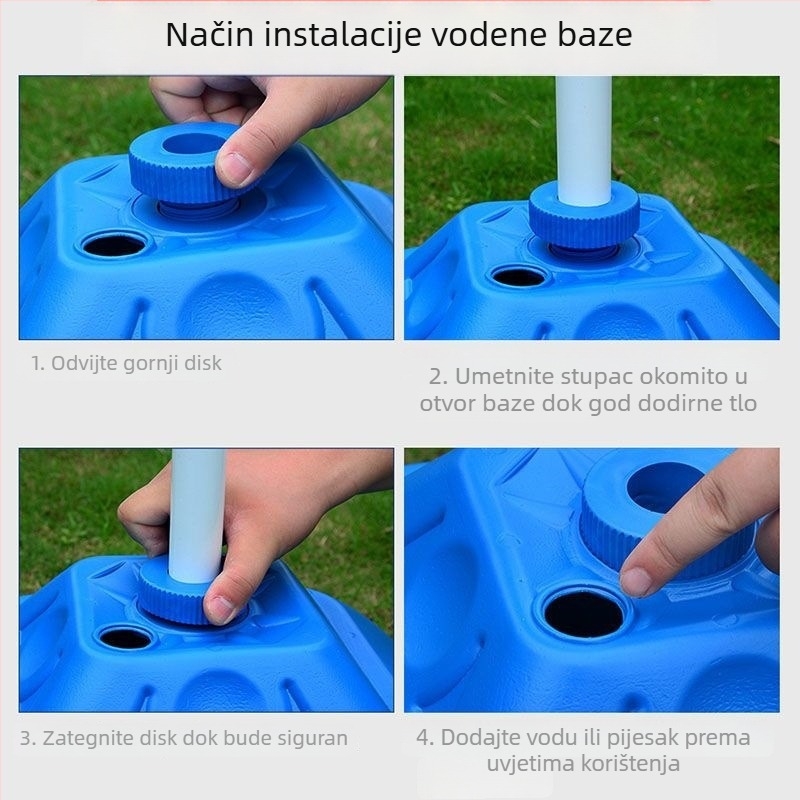 Način instalacije vodene baze

1. Odvijte gornji disk

2. Umetnite stupac okomito u otvor baze dok god dodirne tlo

3. Zategnite disk dok bude siguran

4. Dodajte vodu ili pijesak prema uvjetima korištenja