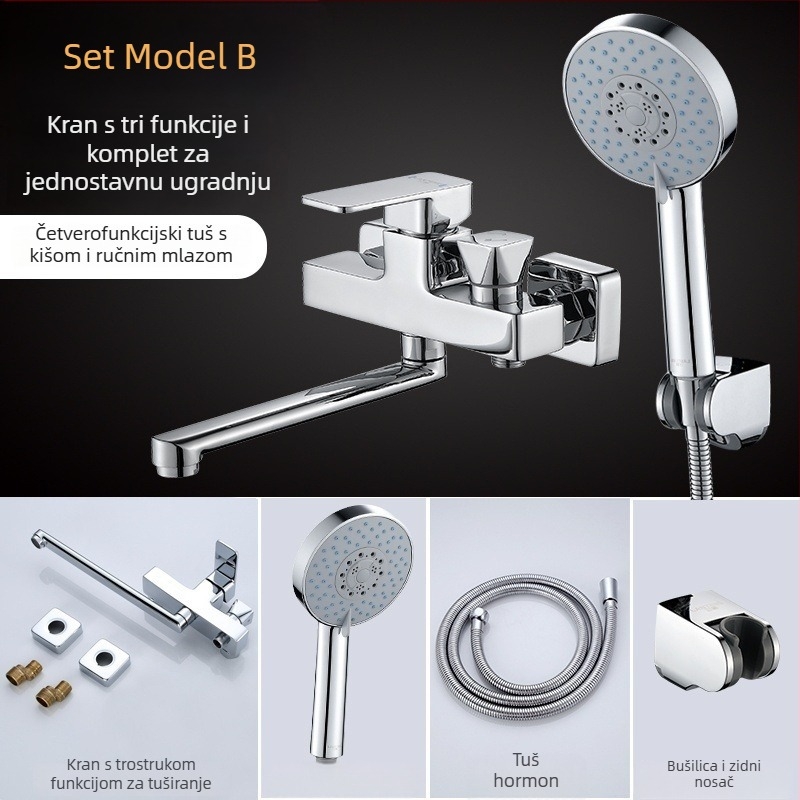 Set Model B

Kran s tri funkcije i komplet za jednostavnu ugradnju

Četverofunkcijski tuš s kišom i ručnim mlazom

Kran s trostrukom funkcijom za tuširanje

Tuš hormon

Bušilica i zidni nosač