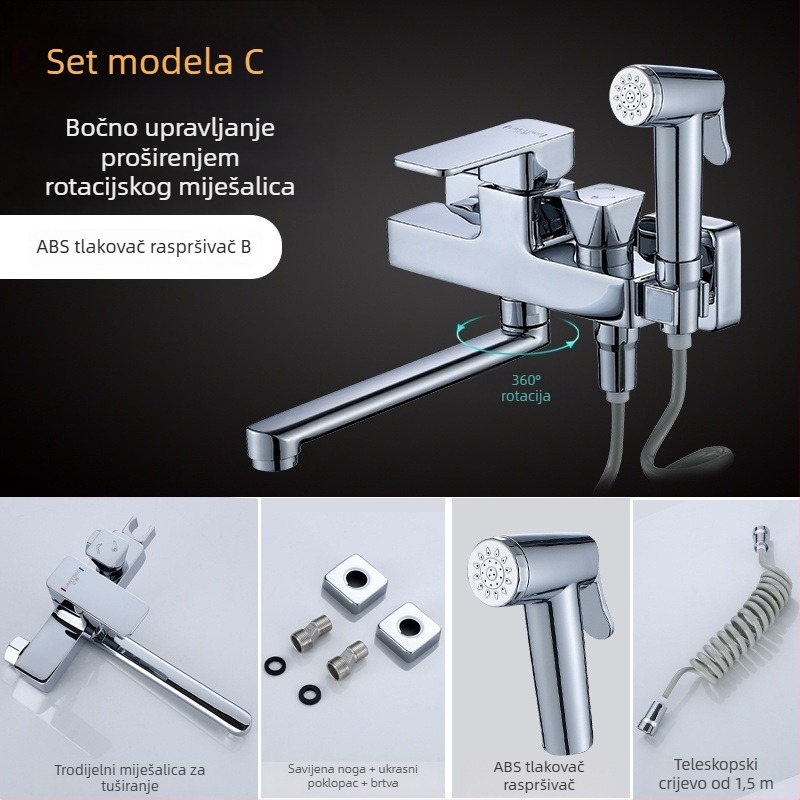 Set modela C

Bočno upravljanje proširenjem rotacijskog miješalica

ABS tlakovač raspršivač B

360°
rotacija

Trodijelni miješalica za tuširanje

Savijena noga + ukrasni poklopac + brtva

ABS tlakovač raspršivač

Teleskopski crijevo od 1,5 m