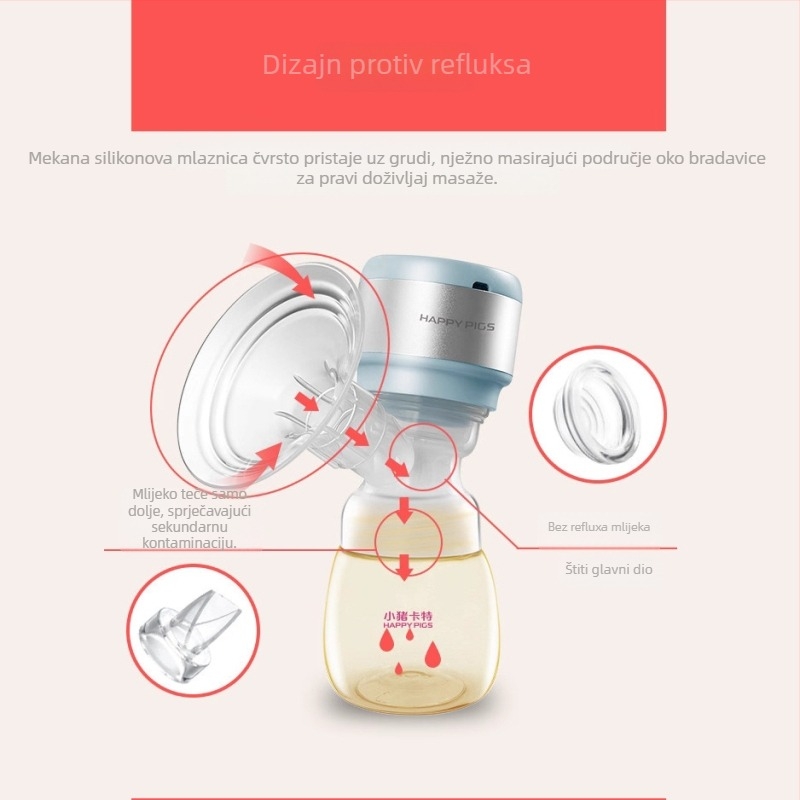 Dizajn protiv refluksa

Mekana silikonova mlaznica čvrsto pristaje uz grudi, nježno masirajući područje oko bradavice za pravi doživljaj masaže.

HAPPY PIGS

Mlijeko teče samo dolje, sprječavajući sekundarnu kontaminaciju.

Bez refluxa mlijeka

Štiti glavni dio

小猪卡特
HAPPY PIGS