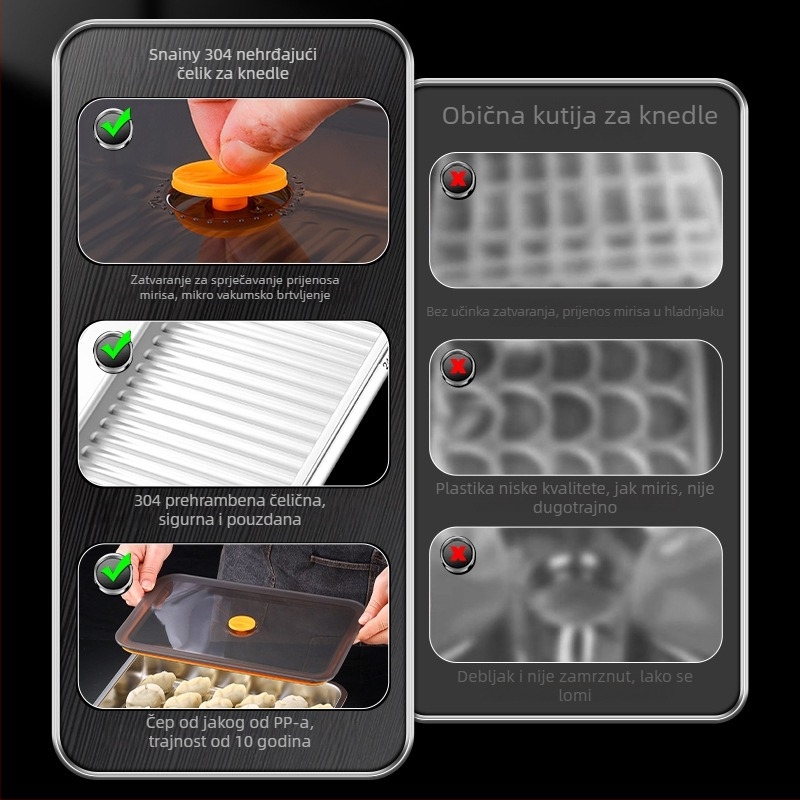 Snainy 304 nehrđajući čelik za knedle

Zatvaranje za sprječavanje prijenosa mirisa, mikro vakumsko brtvljenje

304 prehrambena čelična, sigurna i pouzdana

Čep od jakog od PP-a, trajnost od 10 godina

Obična kutija za knedle

Bez učinka zatvaranja, prijenos mirisa u hladnjaku

Plastika niske kvalitete, jak miris, nije dugotrajno

Debljak i nije zamrznut, lako se lomi