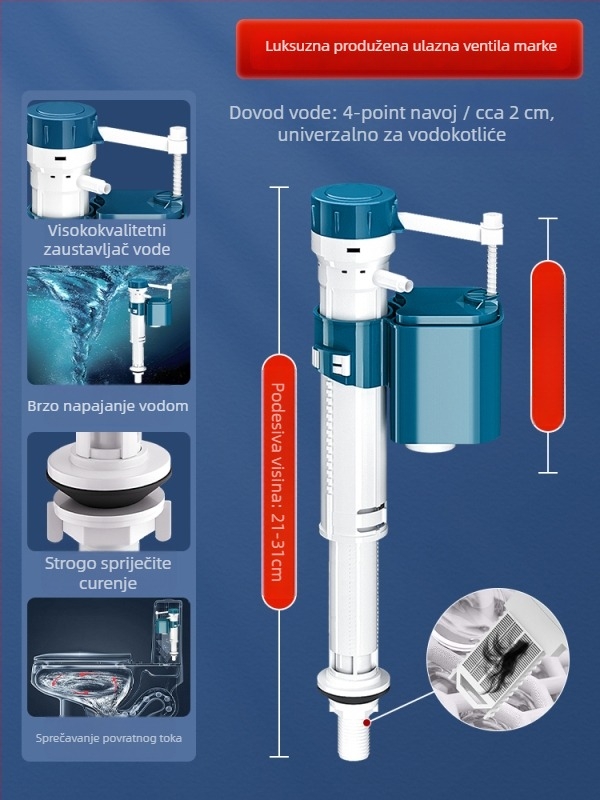 Luksuzna produžena ulazna ventila marke

Dovod vode: 4-point navoj / cca 2 cm, univerzalno za vodokotliće

Visokokvalitetni zaustavljač vode

Brzo napajanje vodom

Strogo spriječite curenje

Sprečavanje povratnog toka

Podesiva visina: 21-31cm