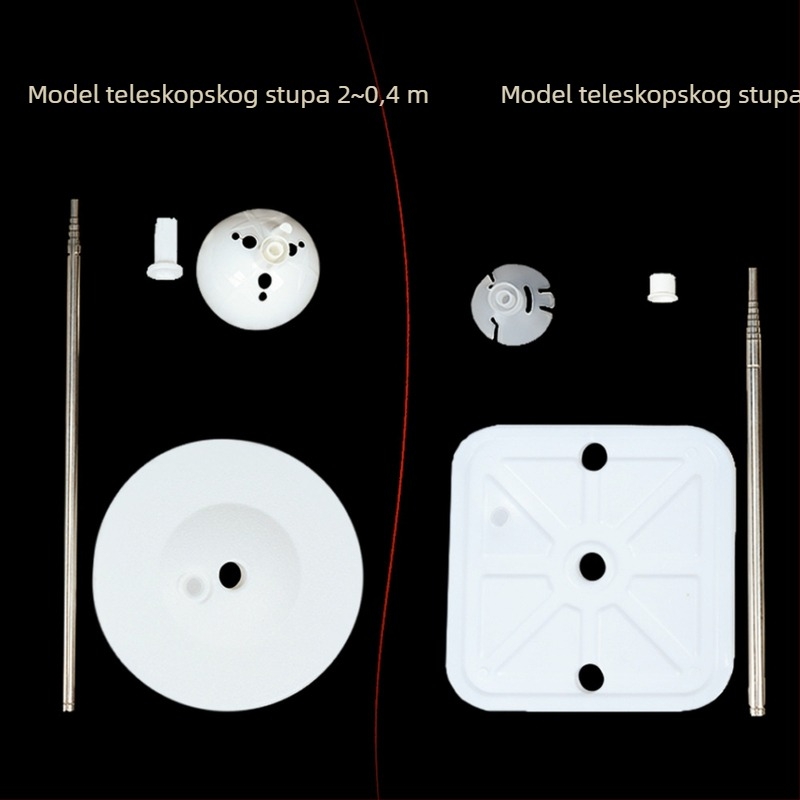 Model teleskopskog stupa 2~0,4 m

Model teleskopskog stupa