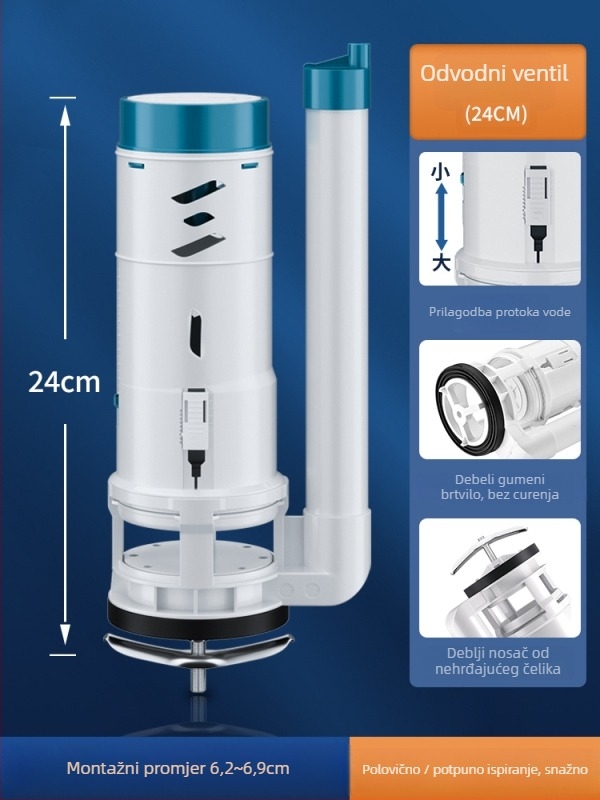 24cm

Odvodni ventil

(24CM)

小

大

Prilagodba protoka vode

Debeli gumeni brtvilo, bez curenja

Deblji nosač od nehrđajućeg čelika

Montažni promjer 6,2~6,9cm

Polovično / potpuno ispiranje, snažno