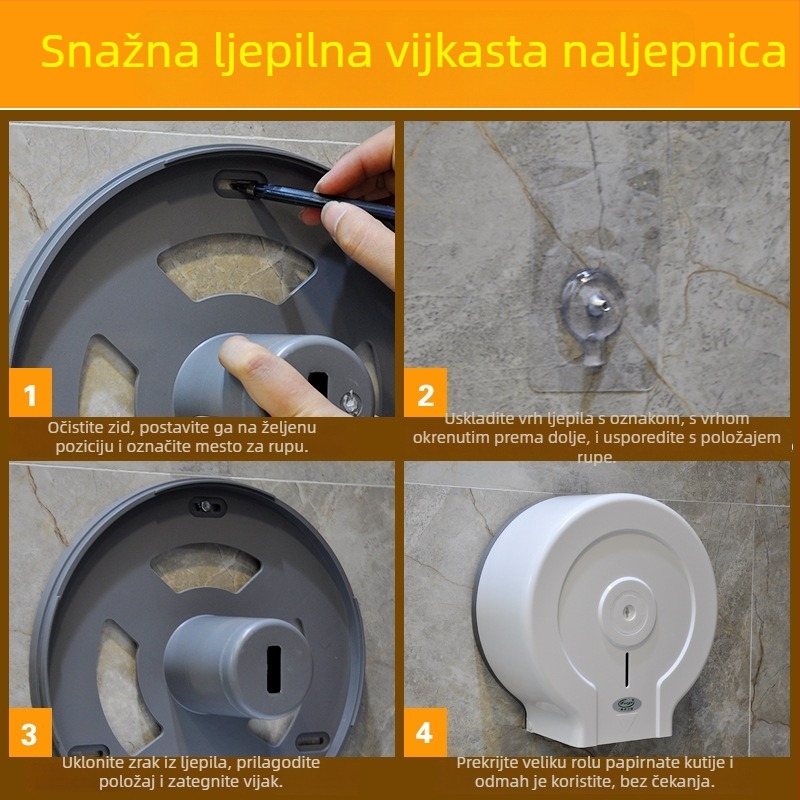 Snažna ljepilna vijkasta naljepnica

1
Očistite zid, postavite ga na željenu poziciju i označite mesto za rupu.

2
Uskladite vrh ljepila s oznakom, s vrhom okrenutim prema dolje, i usporedite s položajem rupe.

3
Uklonite zrak iz ljepila, prilagodite položaj i zategnite vijak.

4
Prekrijte veliku rolu papirnate kutije i odmah je koristite, bez čekanja.