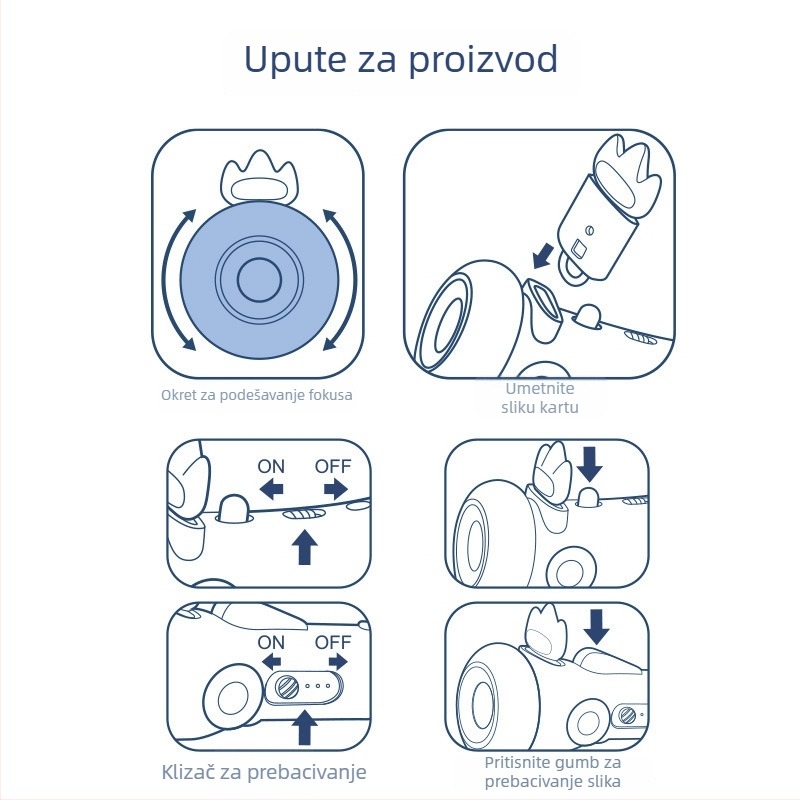 Upute za proizvod

Okret za podešavanje fokusa

Umetnite sliku kartu

ON OFF

ON OFF

Klizač za prebacivanje

Pritisnite gumb za prebacivanje slika