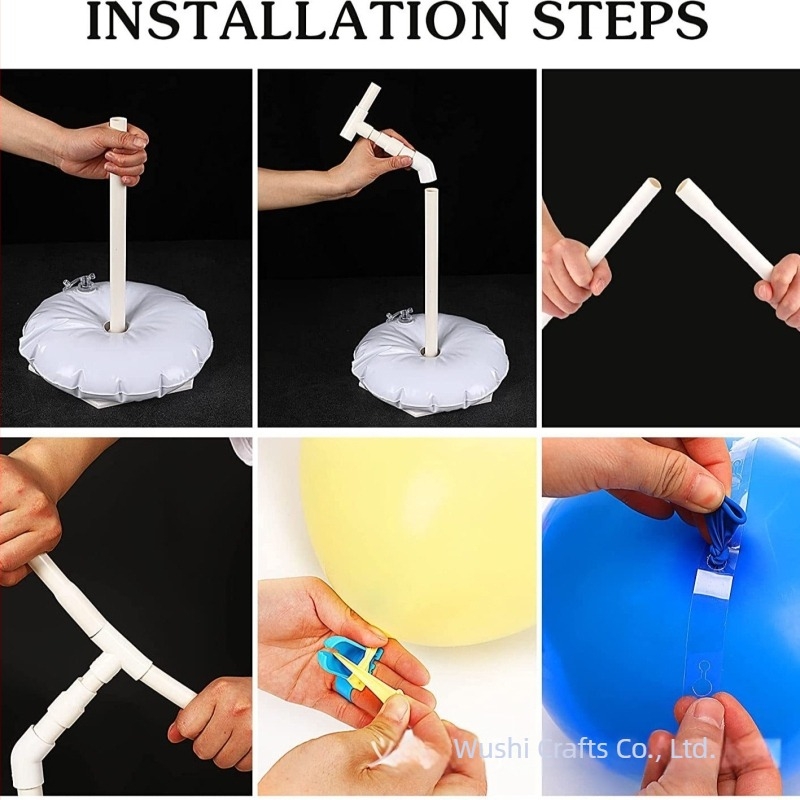 INSTALLATION STEPS

Wushi Crafts Co., Ltd.