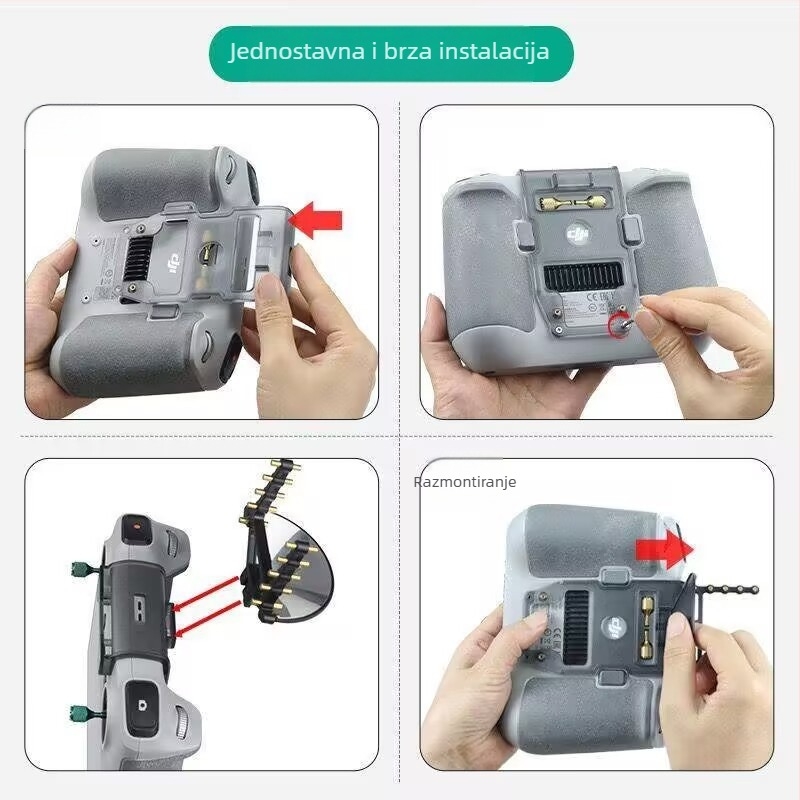 Jednostavna i brza instalacija

Razmontiranje