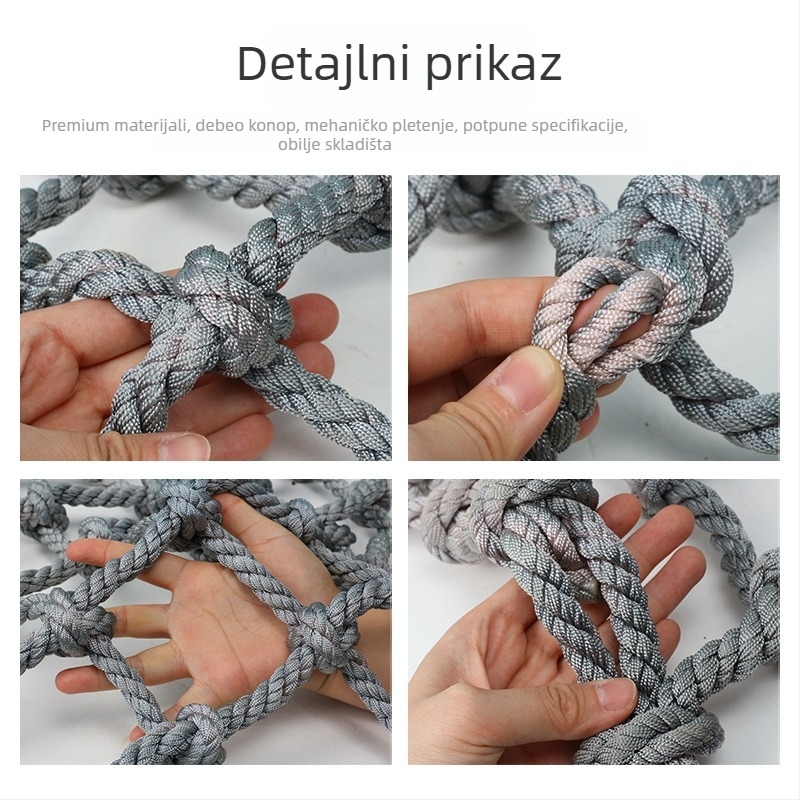 Detajlni prikaz

Premium materijali, debeo konop, mehaničko pletenje, potpune specifikacije, obilje skladišta