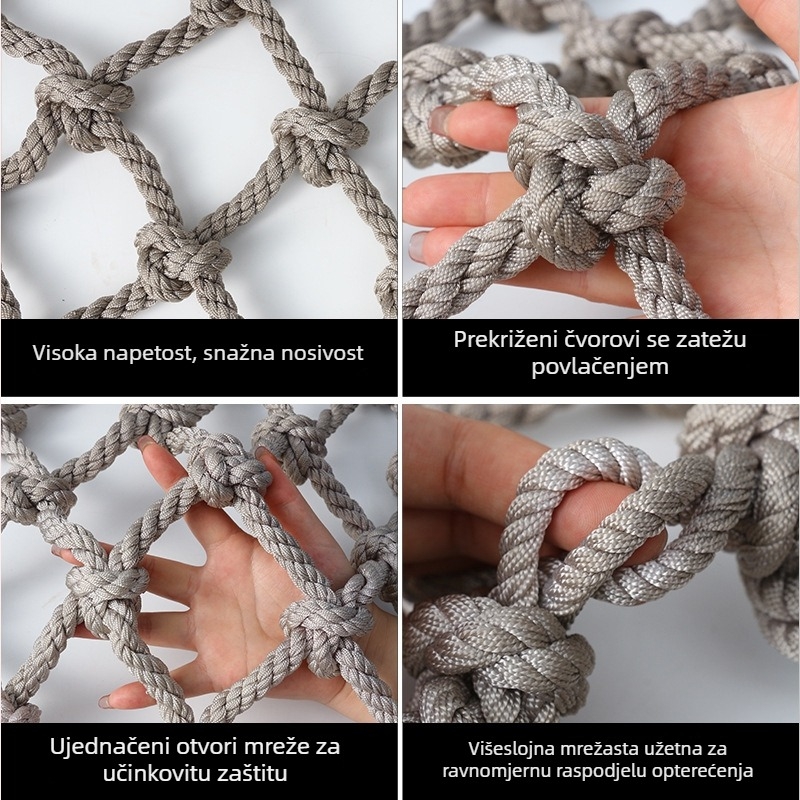 Visoka napetost, snažna nosivost

Prekriženi čvorovi se zatežu povlačenjem

Ujednačeni otvori mreže za učinkovitu zaštitu

Višeslojna mrežasta užetna za ravnomjernu raspodjelu opterećenja