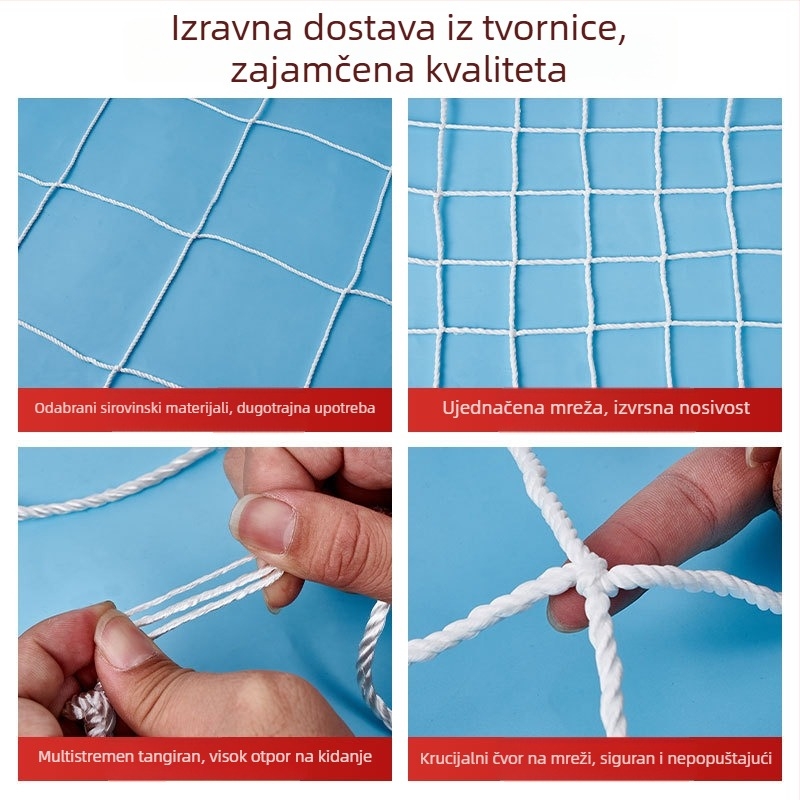 Izravna dostava iz tvornice, zajamčena kvaliteta

Odabrani sirovinski materijali, dugotrajna upotreba

Ujednačena mreža, izvrsna nosivost

Multistremen tangiran, visok otpor na kidanje

Krucijalni čvor na mreži, siguran i nepopuštajući