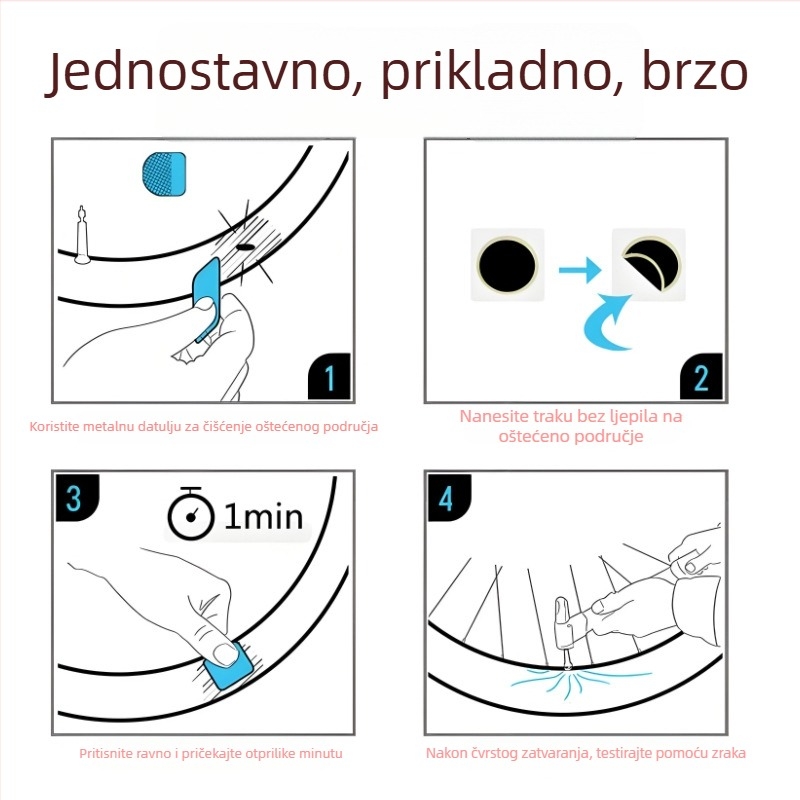 Jednostavno, prikladno, brzo

1

Koristite metalnu datulju za čišćenje oštećenog područja

2

Nanesite traku bez ljepila na oštećeno područje

3

1min

Pritisnite ravno i pričekajte otprilike minutu

4

Nakon čvrstog zatvaranja, testirajte pomoću zraka