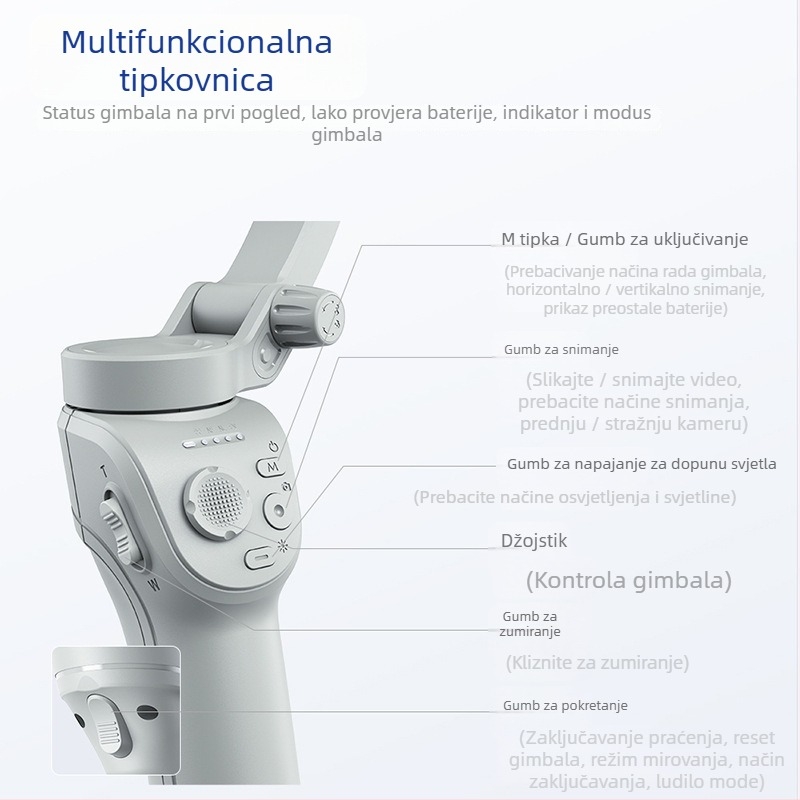 Multifunkcionalna tipkovnica
Status gimbala na prvi pogled, lako provjera baterije, indikator i modus gimbala

M tipka / Gumb za uključivanje

(Prebacivanje načina rada gimbala, horizontalno / vertikalno snimanje, prikaz preostale baterije)

Gumb za snimanje

(Slikajte / snimajte video, prebacite načine snimanja, prednju / stražnju kameru)

Gumb za napajanje za dopunu svjetla

(Prebacite načine osvjetljenja i svjetline)

Džojstik

(Kontrola gimbala)

Gumb za zumiranje

(Kliznite za zumiranje)

Gumb za pokretanje

(Zaključavanje praćenja, reset gimbala, režim mirovanja, način zaključavanja, ludilo mode)

T
W
M