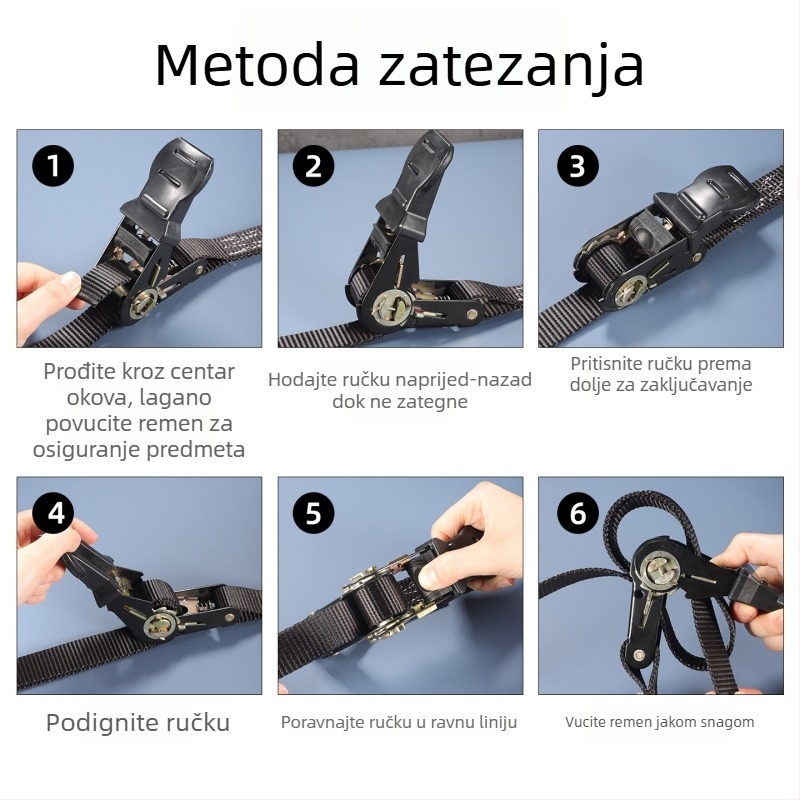 Metoda zatezanja

1

Prođite kroz centar okova, lagano povucite remen za osiguranje predmeta

2

Hodajte ručku naprijed-nazad dok ne zategne

3

Pritisnite ručku prema dolje za zaključavanje

4

Podignite ručku

5

Poravnajte ručku u ravnu liniju

6

Vucite remen jakom snagom