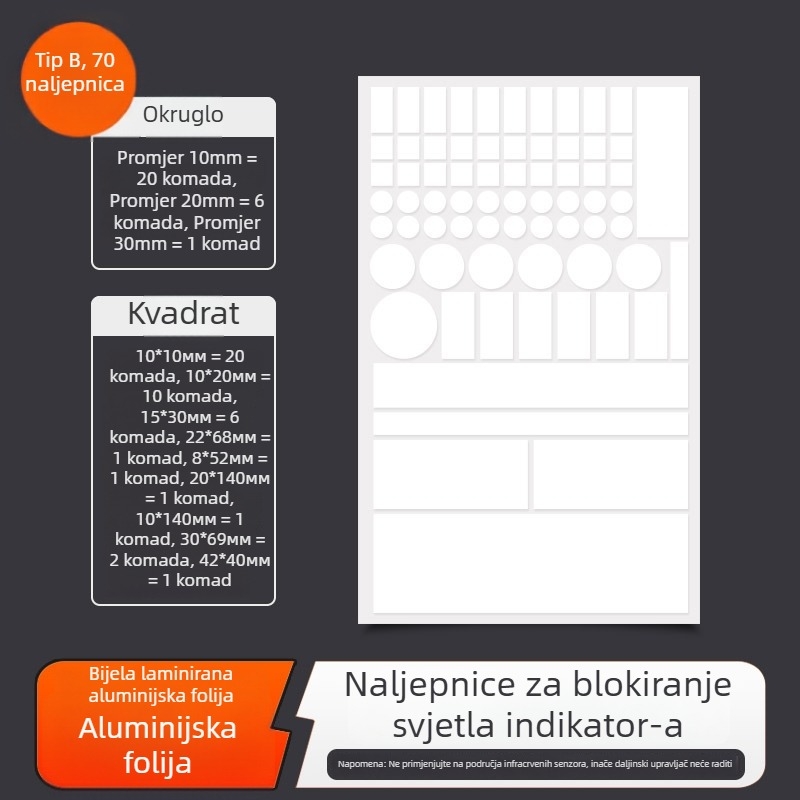 Tip B, 70 naljepnica

Okruglo

Promjer 10mm = 20 komada, Promjer 20mm = 6 komada, Promjer 30mm = 1 komad

Kvadrat

10*10мм = 20 komada, 10*20мм = 10 komada, 15*30мм = 6 komada, 22*68мм = 1 komad, 8*52мм = 1 komad, 20*140мм = 1 komad, 10*140мм = 1 komad, 30*69мм = 2 komada, 42*40мм = 1 komad

Bijela laminirana aluminijska folija

Aluminijska folija

Naljepnice za blokiranje svjetla indikator-a

Napomena: Ne primjenjujte na područja infracrvenih senzora, inače daljinski upravljač neće raditi