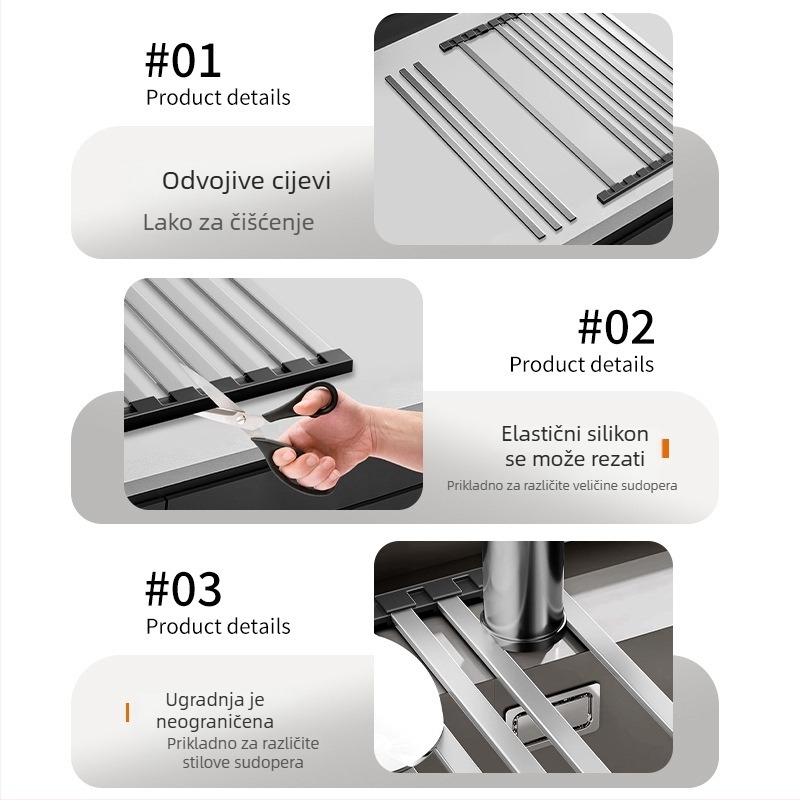 #01
Product details

Odvojive cijevi
Lako za čišćenje

#02
Product details

Elastični silikon se može rezati
Prikladno za različite veličine sudopera

#03
Product details

Ugradnja je neograničena
Prikladno za različite stilove sudopera