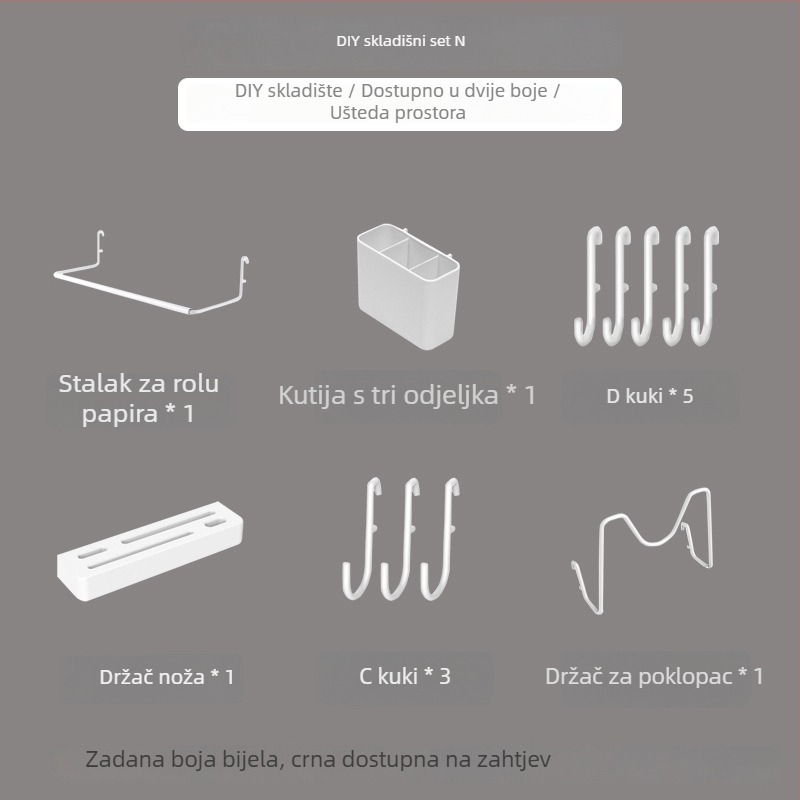 DIY skladišni set N

DIY skladište / Dostupno u dvije boje / Ušteda prostora

Stalak za rolu papira * 1

Kutija s tri odjeljka * 1

D kuki * 5

Držač noža * 1

C kuki * 3

Držač za poklopac * 1

Zadana boja bijela, crna dostupna na zahtjev