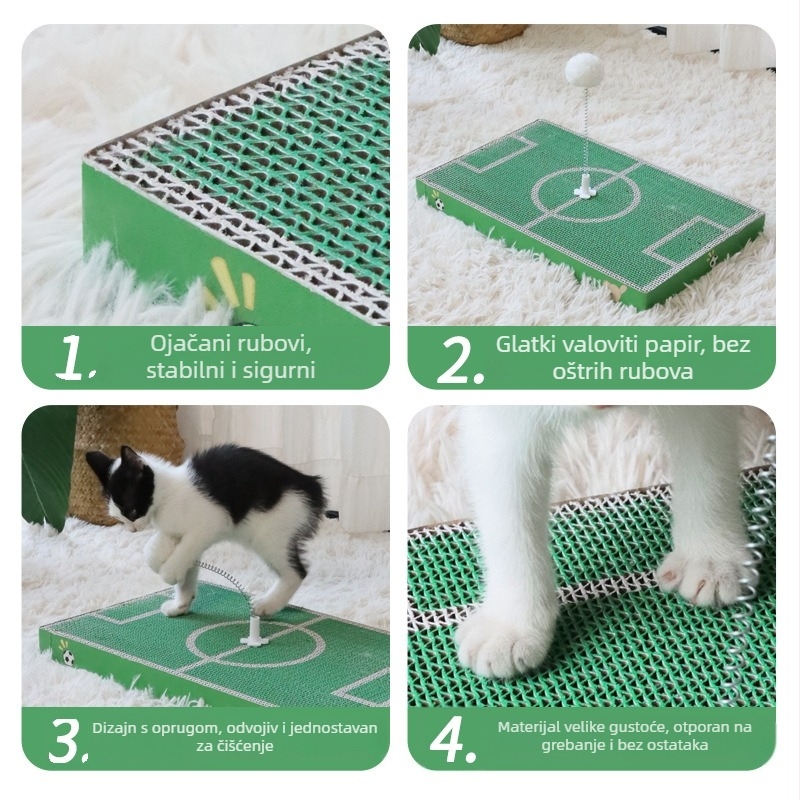 1. Ojačani rubovi, stabilni i sigurni

2. Glatki valoviti papir, bez oštrih rubova

3. Dizajn s oprugom, odvojiv i jednostavan za čišćenje

4. Materijal velike gustoće, otporan na grebanje i bez ostataka