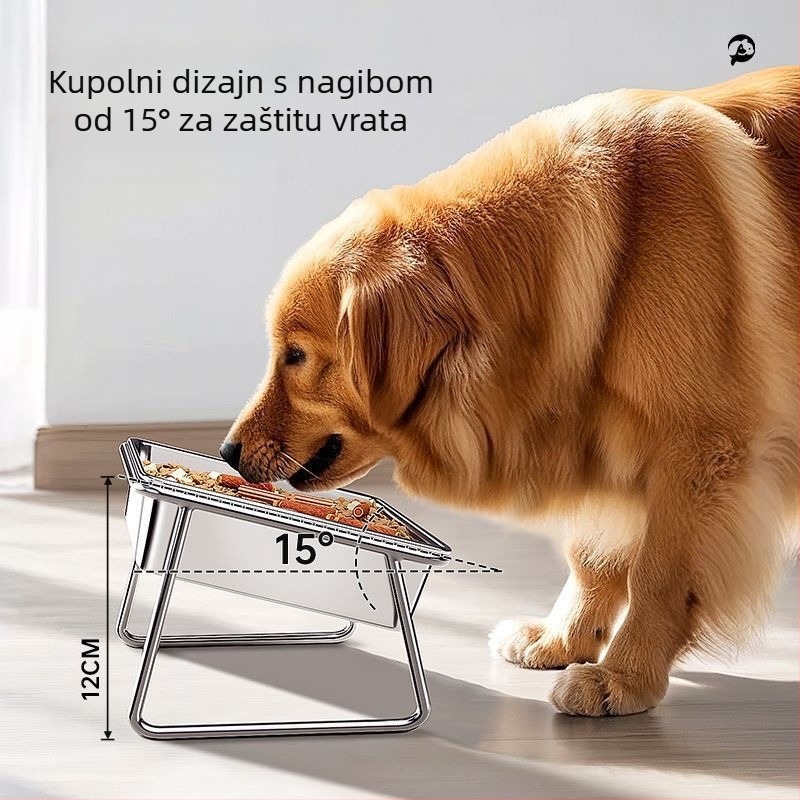 Kupolni dizajn s nagibom od 15° za zaštitu vrata

15°

12CM