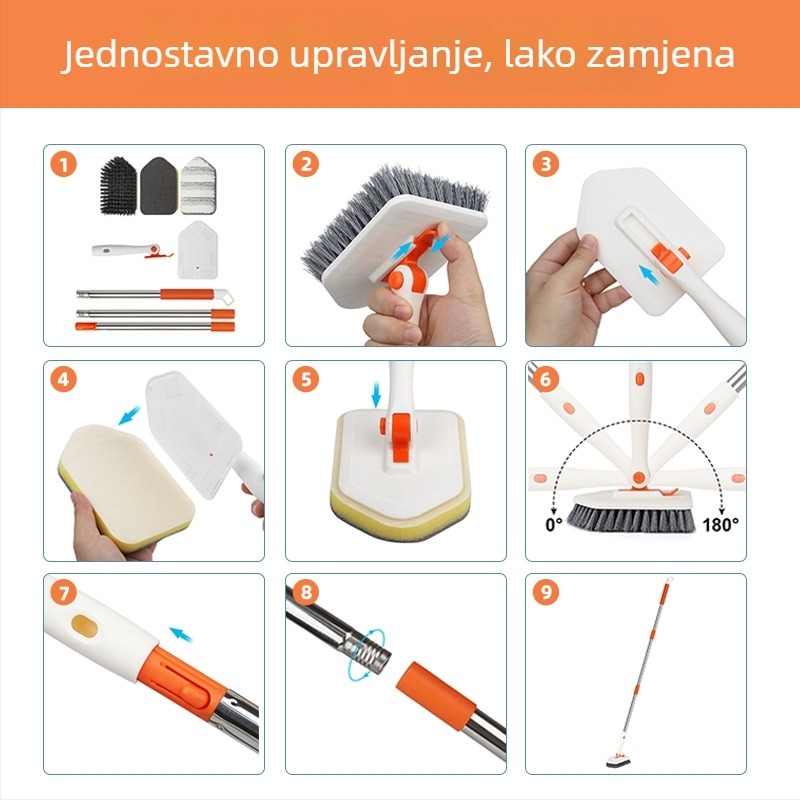 Jednostavno upravljanje, lako zamjena

1

2

3

4

5

6

0°

180°

7

8

9