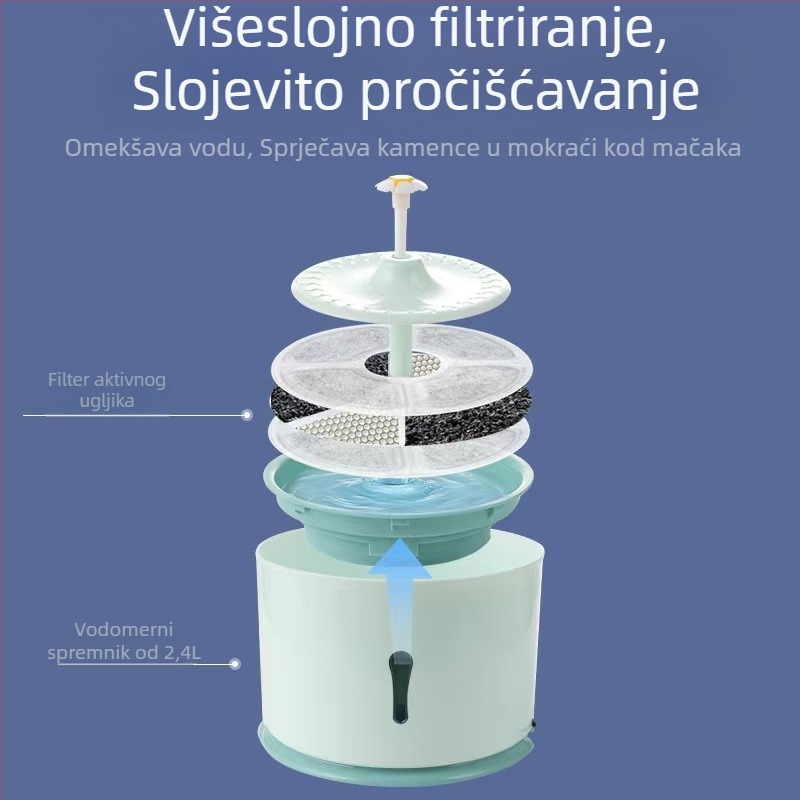 Višeslojno filtriranje,
Slojevito pročišćavanje

Omekšava vodu, Sprječava kamence u mokraći kod mačaka

Filter aktivnog ugljika

Vodomerni spremnik od 2,4L