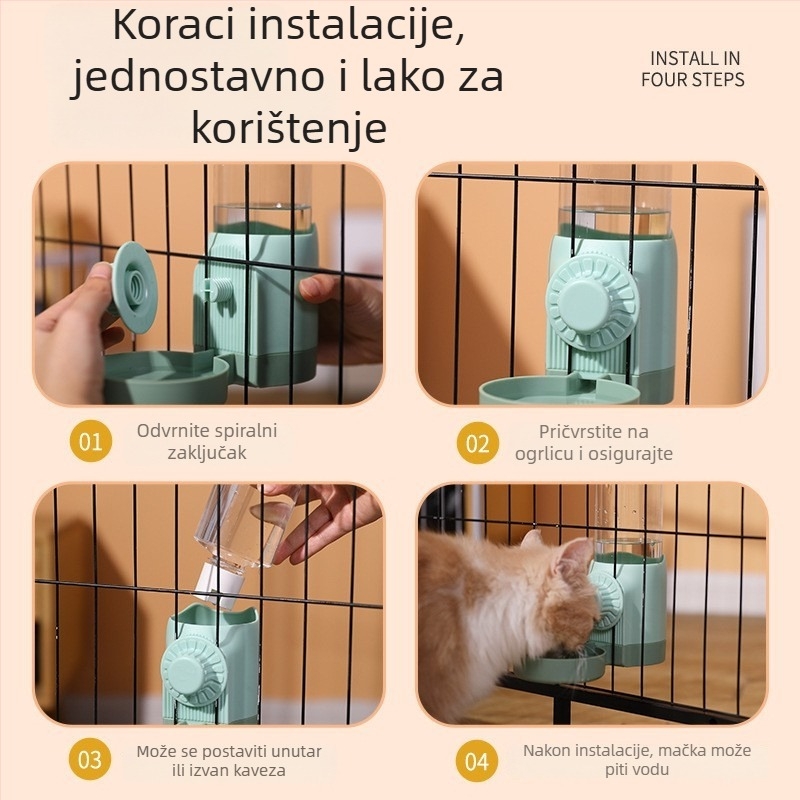 Koraci instalacije, jednostavno i lako za korištenje

INSTALL IN FOUR STEPS

01 Odvrnite spiralni zaključak

02 Pričvrstite na ogrlicu i osigurajte

03 Može se postaviti unutar ili izvan kaveza

04 Nakon instalacije, mačka može piti vodu