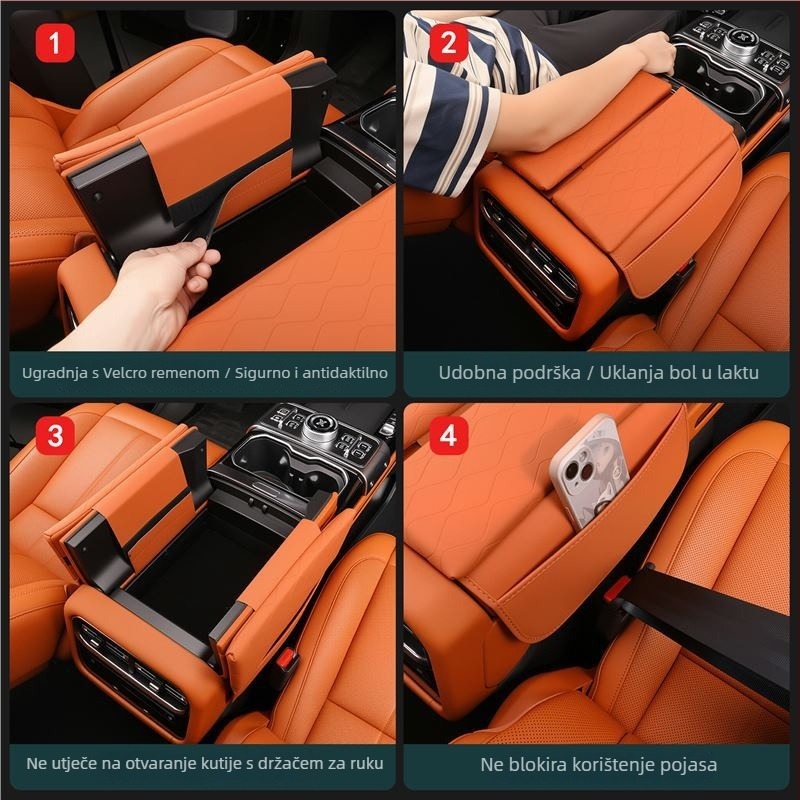 1

Ugradnja s Velcro remenom / Sigurno i antidaktilno

2

Udobna podrška / Uklanja bol u laktu

3

Ne utječe na otvaranje kutije s držačem za ruku

4

Ne blokira korištenje pojasa