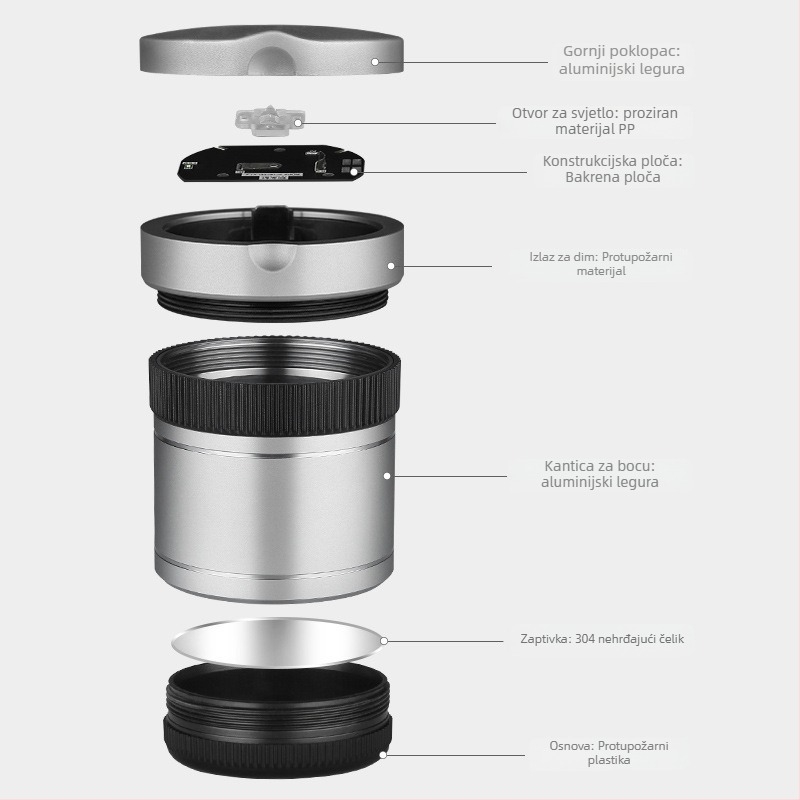 Gornji poklopac: aluminijski legura

Otvor za svjetlo: proziran materijal PP

Konstrukcijska ploča: Bakrena ploča

Izlaz za dim: Protupožarni materijal

Kantica za bocu: aluminijski legura

Zaptivka: 304 nehrđajući čelik

Osnova: Protupožarni plastika