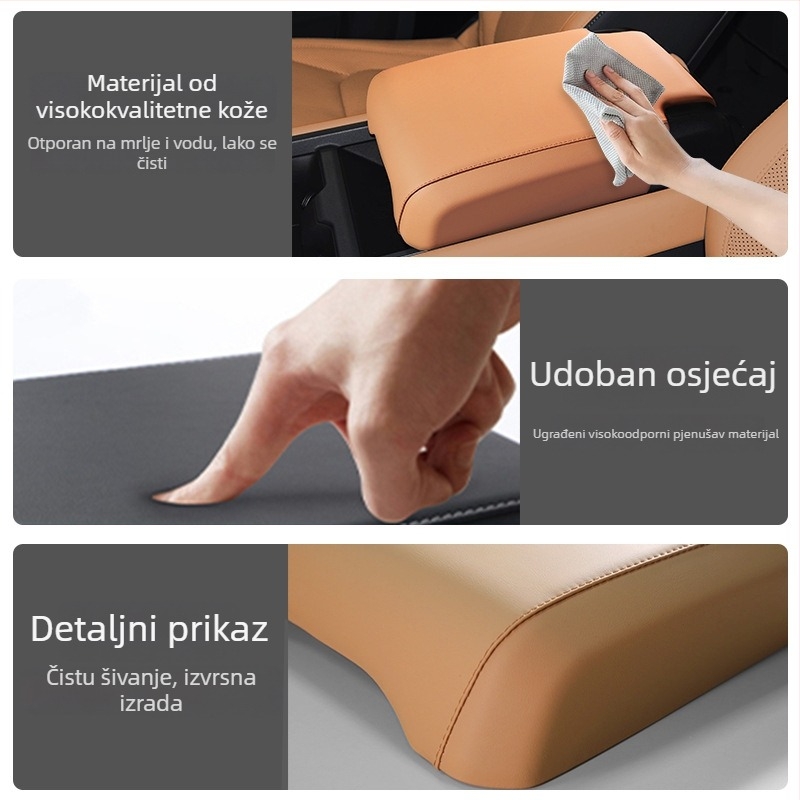 Materijal od visokokvalitetne kože

Otporan na mrlje i vodu, lako se čisti

Udoban osjećaj

Ugrađeni visokoodporni pjenušav materijal

Detaljni prikaz

Čistu šivanje, izvrsna izrada