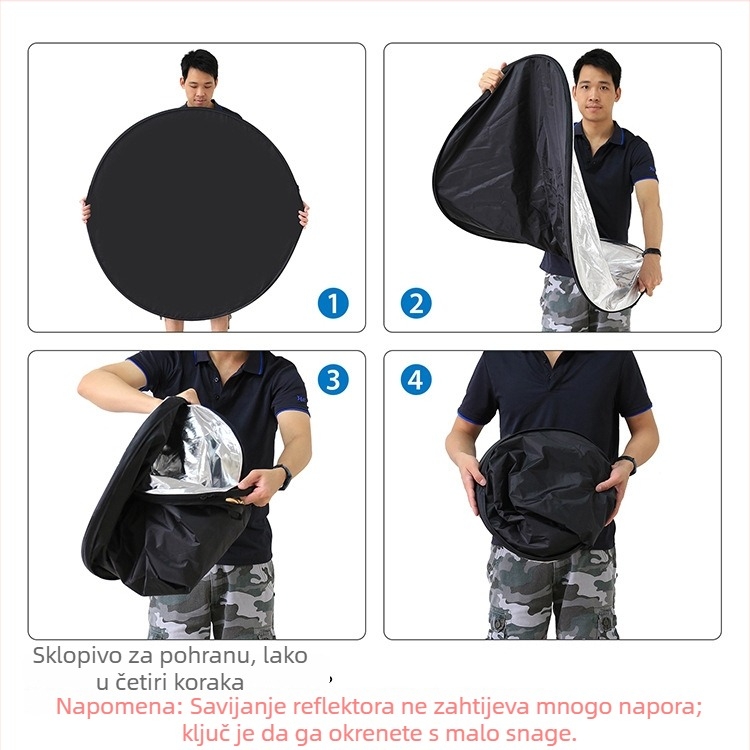 1

2

3

4

Sklopivo za pohranu, lako u četiri koraka

Napomena: Savijanje reflektora ne zahtijeva mnogo napora; ključ je da ga okrenete s malo snage.