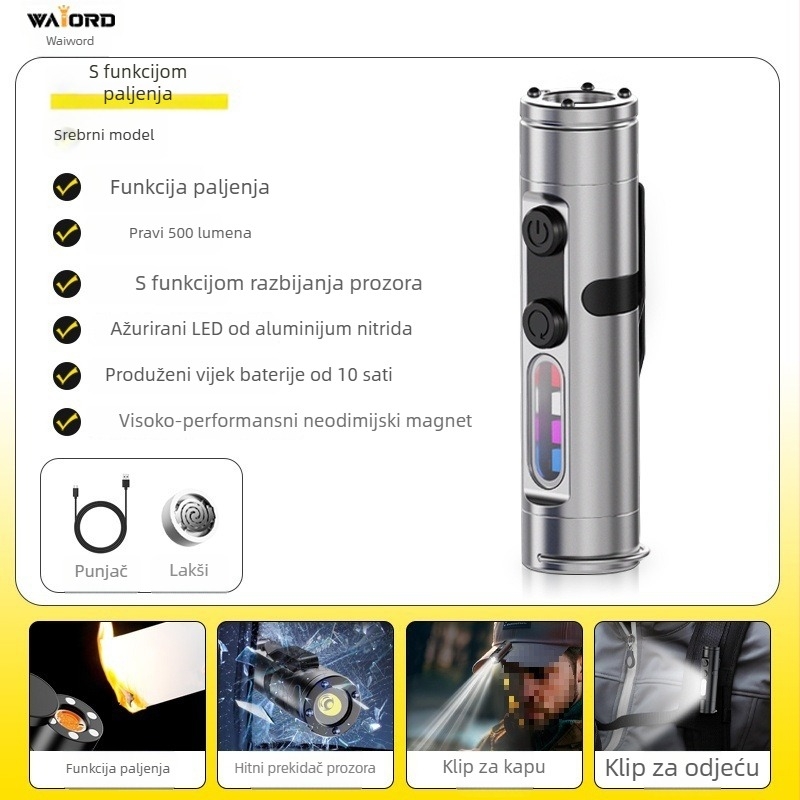 WAIORD
Waiword

S funkcijom paljenja

Srebrni model

Funkcija paljenja

Pravi 500 lumena

S funkcijom razbijanja prozora

Ažurirani LED od aluminijum nitrida

Produženi vijek baterije od 10 sati

Visoko-performansni neodimijski magnet

Punjač

Lakši

Funkcija paljenja

Hitni prekidač prozora

Klip za kapu

Klip za odjeću