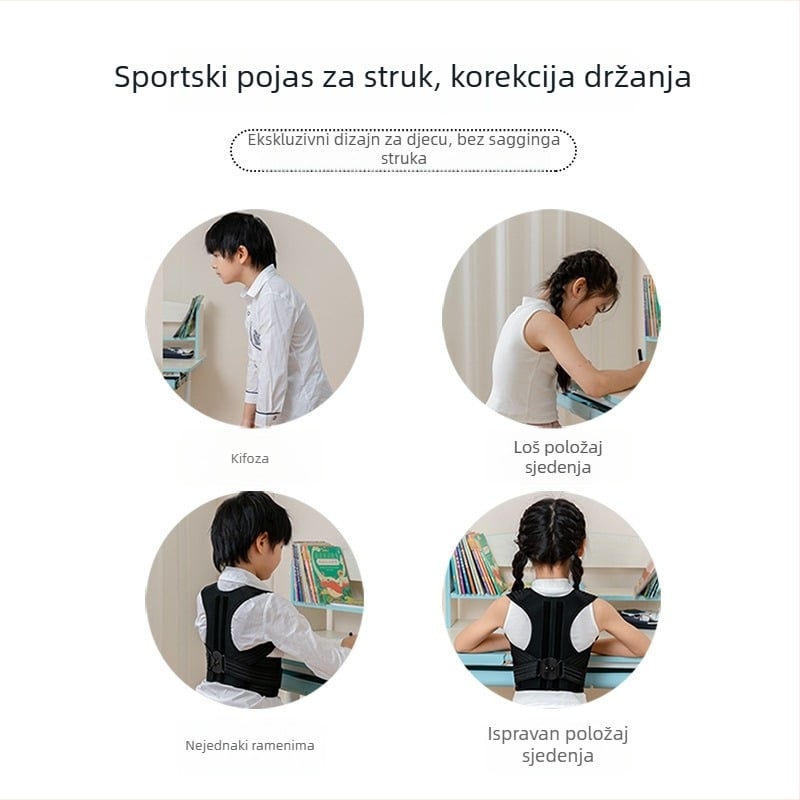 Sportski pojas za struk, korekcija držanja

Ekskluzivni dizajn za djecu, bez sagginga struka

Kifoza

Loš položaj sjedenja

Nejednaki ramenima

Ispravan položaj sjedenja