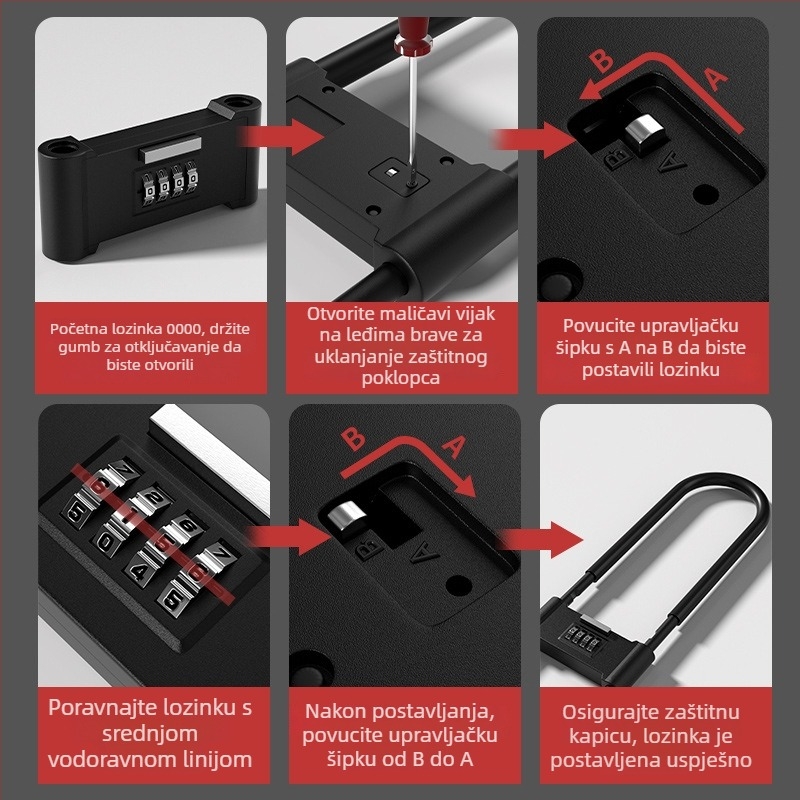 Početna lozinka 0000, držite gumb za otključavanje da biste otvorili

Otvorite maličavi vijak na leđima brave za uklanjanje zaštitnog poklopca

B
A
B
A

Povucite upravljačku šipku s A na B da biste postavili lozinku

Poravnajte lozinku s srednjom vodoravnom linijom

B
A
B
A

Nakon postavljanja, povucite upravljačku šipku od B do A

Osigurajte zaštitnu kapicu, lozinka je postavljena uspješno