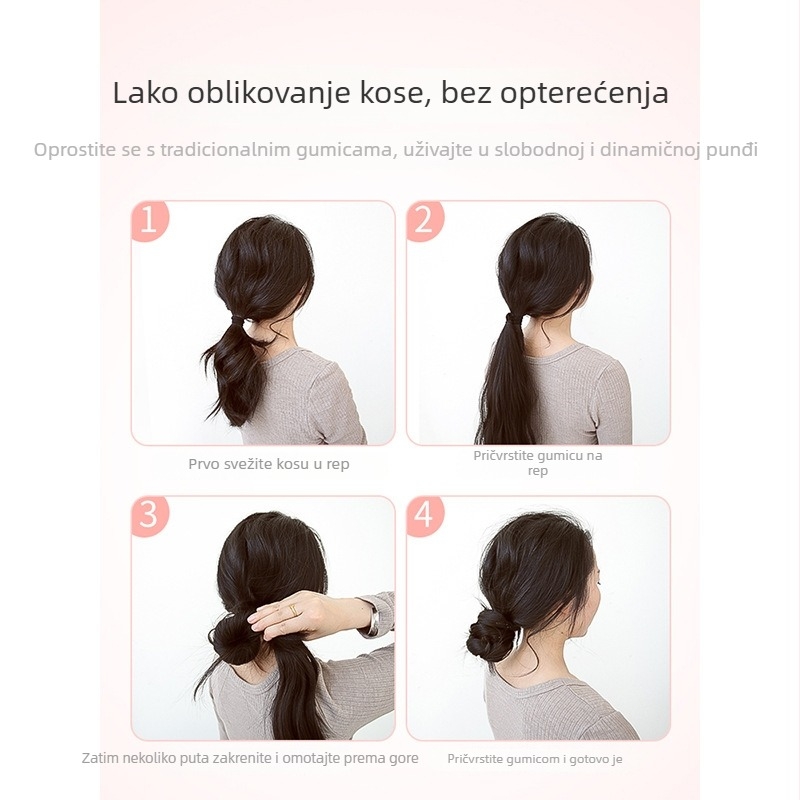 Lako oblikovanje kose, bez opterećenja

Oprostite se s tradicionalnim gumicama, uživajte u slobodnoj i dinamičnoj punđi

1

Prvo svežite kosu u rep

2

Pričvrstite gumicu na rep

3

Zatim nekoliko puta zakrenite i omotajte prema gore

4

Pričvrstite gumicom i gotovo je