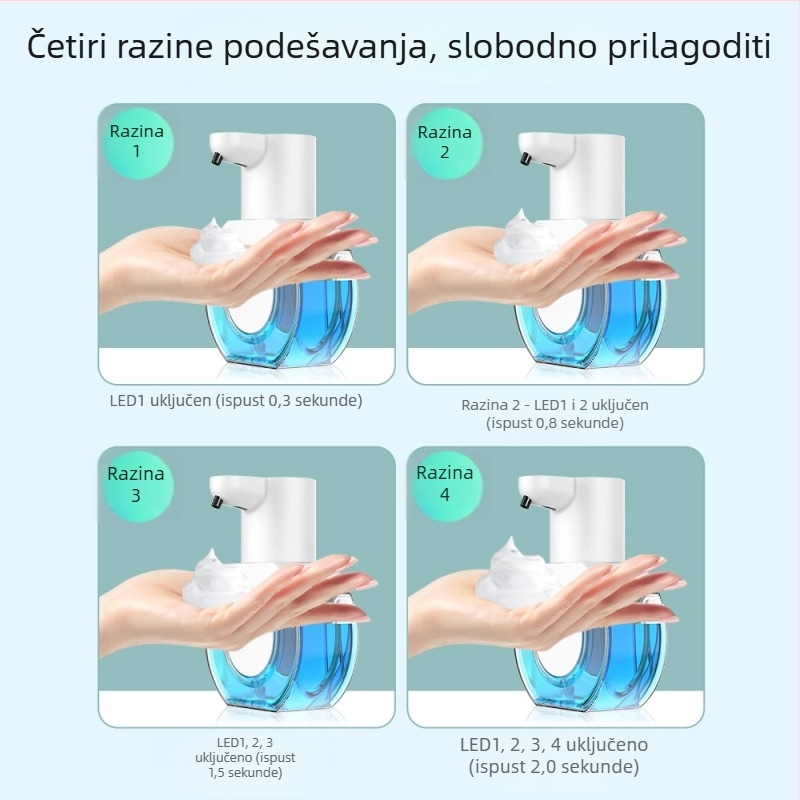 Četiri razine podešavanja, slobodno prilagoditi

Razina 1

LED1 uključen (ispust 0,3 sekunde)

Razina 2

Razina 2 - LED1 i 2 uključen (ispust 0,8 sekunde)

Razina 3

LED1, 2, 3 uključeno (ispust 1,5 sekunde)

Razina 4

LED1, 2, 3, 4 uključeno (ispust 2,0 sekunde)