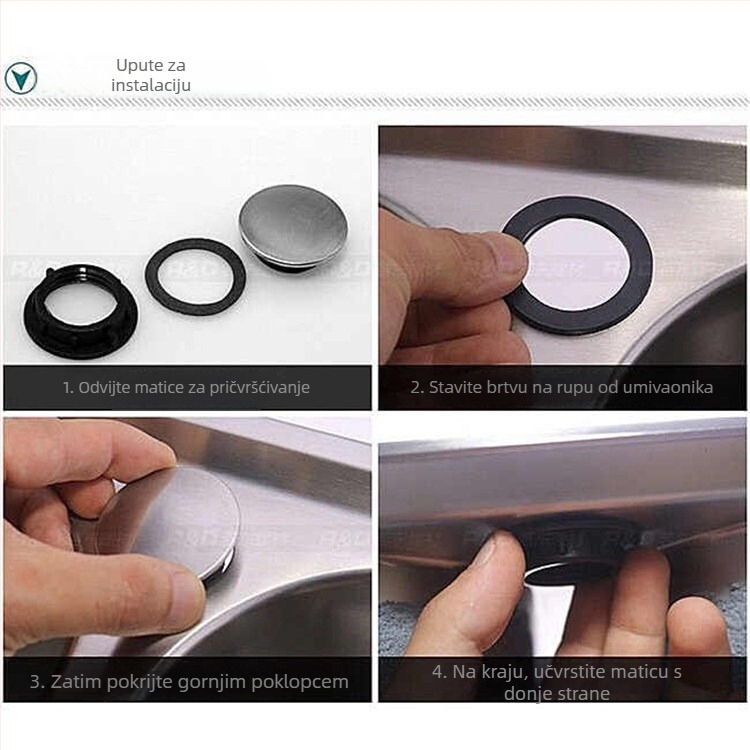 Upute za instalaciju

1. Odvijte matice za pričvršćivanje

2. Stavite brtvu na rupu od umivaonika

3. Zatim pokrijte gornjim poklopcem

4. Na kraju, učvrstite maticu s donje strane