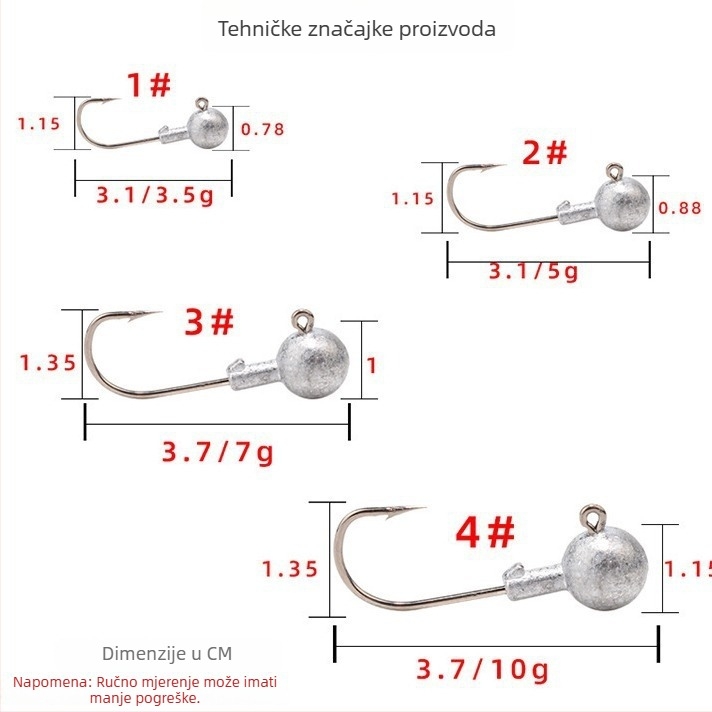 Tehničke značajke proizvoda

1#

1.15

0.78

3.1/3.5g

2#

1.15

0.88

3.1/5g

3#

1.35

1

3.7/7g

4#

1.35

1.15

3.7/10g

Dimenzije u CM

Napomena: Ručno mjerenje može imati manje pogreške.