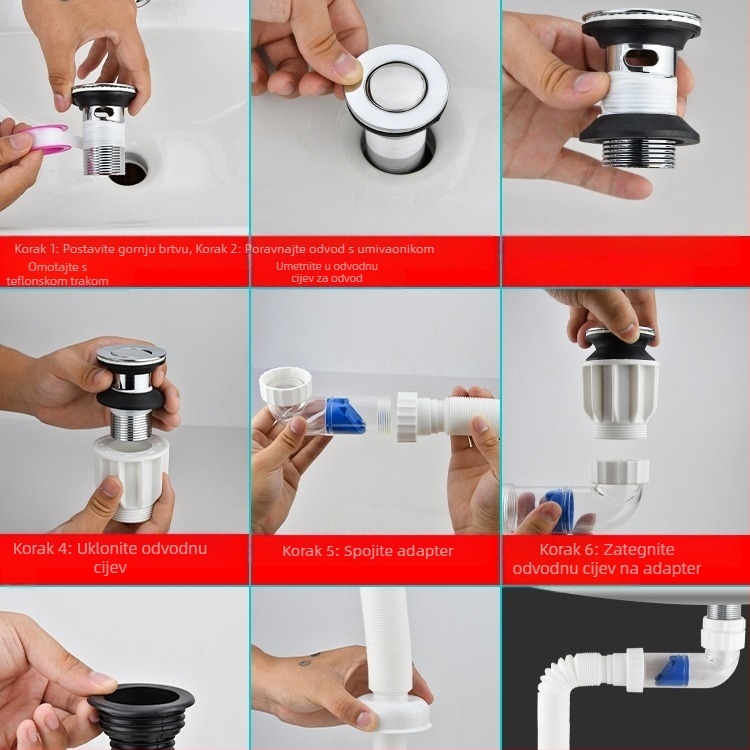 Korak 1: Postavite gornju brtvu, Korak 2: Poravnajte odvod s umivaonikom

Omotajte s teflonskom trakom

Umetnite u odvodnu cijev za odvod

Korak 4: Uklonite odvodnu cijev

Korak 5: Spojite adapter

Korak 6: Zategnite odvodnu cijev na adapter