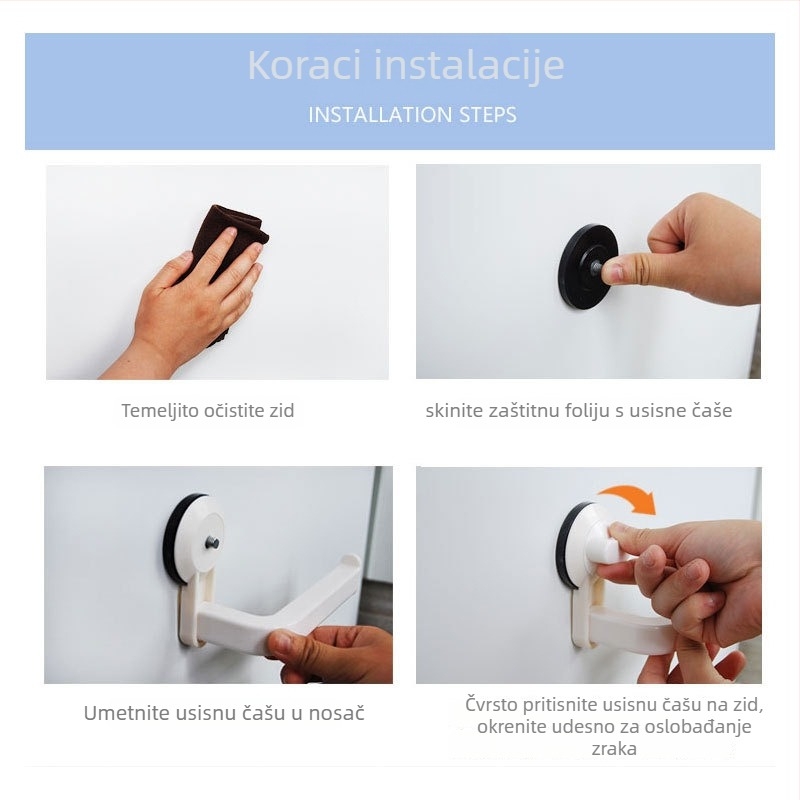 Koraci instalacije
INSTALLATION STEPS

Temeljito očistite zid

skinite zaštitnu foliju s usisne čaše

Umetnite usisnu čašu u nosač

Čvrsto pritisnite usisnu čašu na zid, okrenite udesno za oslobađanje zraka