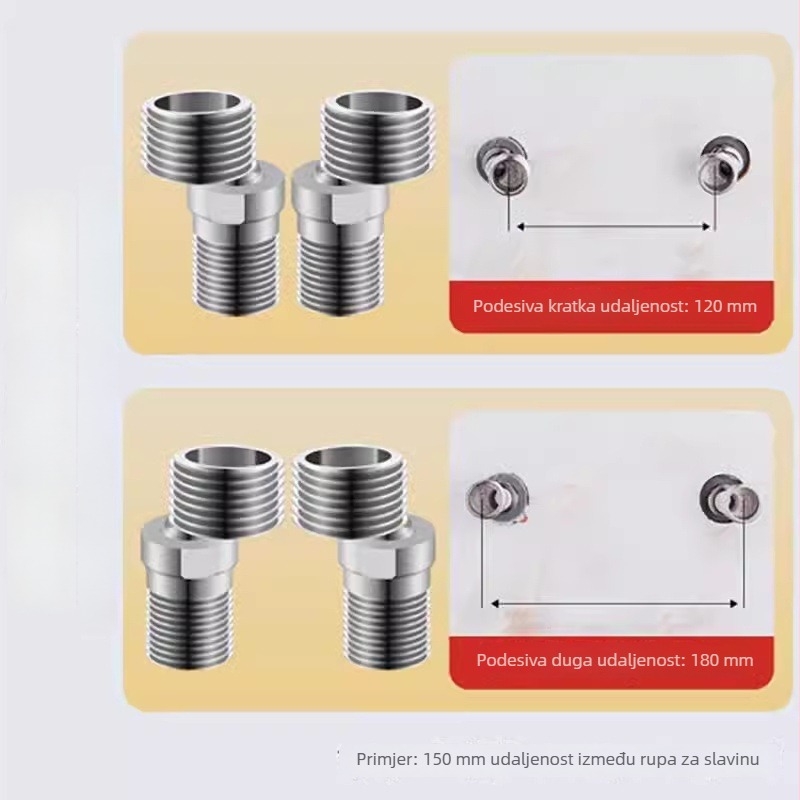 Podesiva kratka udaljenost: 120 mm

Podesiva duga udaljenost: 180 mm

Primjer: 150 mm udaljenost između rupa za slavinu