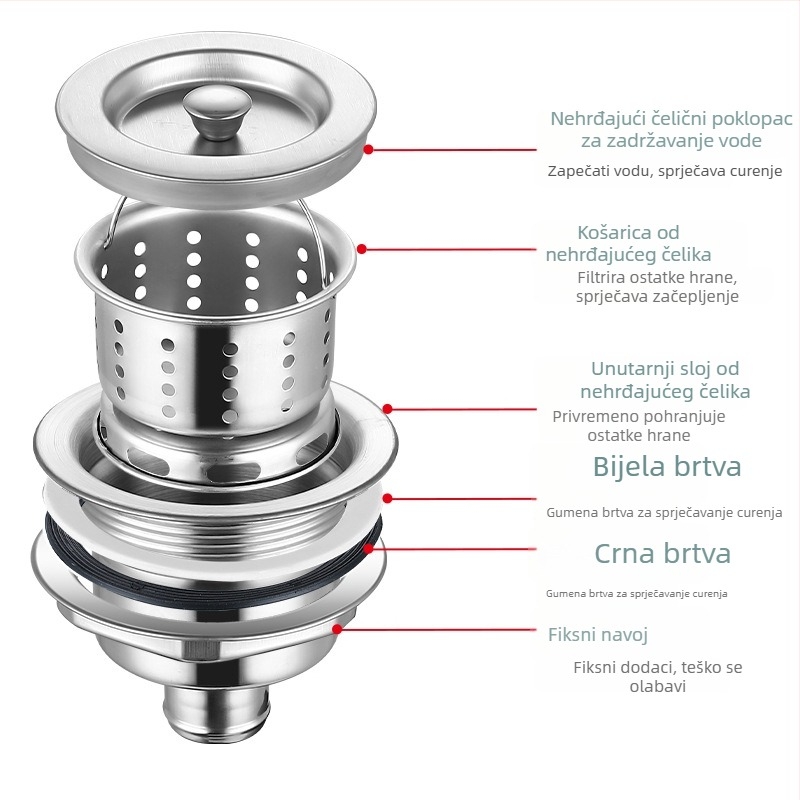 Nehrđajući čelični poklopac za zadržavanje vode

Zapečati vodu, sprječava curenje

Košarica od nehrđajućeg čelika

Filtrira ostatke hrane, sprječava začepljenje

Unutarnji sloj od nehrđajućeg čelika

Privremeno pohranjuje ostatke hrane

Bijela brtva

Gumena brtva za sprječavanje curenja

Crna brtva

Gumena brtva za sprječavanje curenja

Fiksni navoj

Fiksni dodaci, teško se olabavi