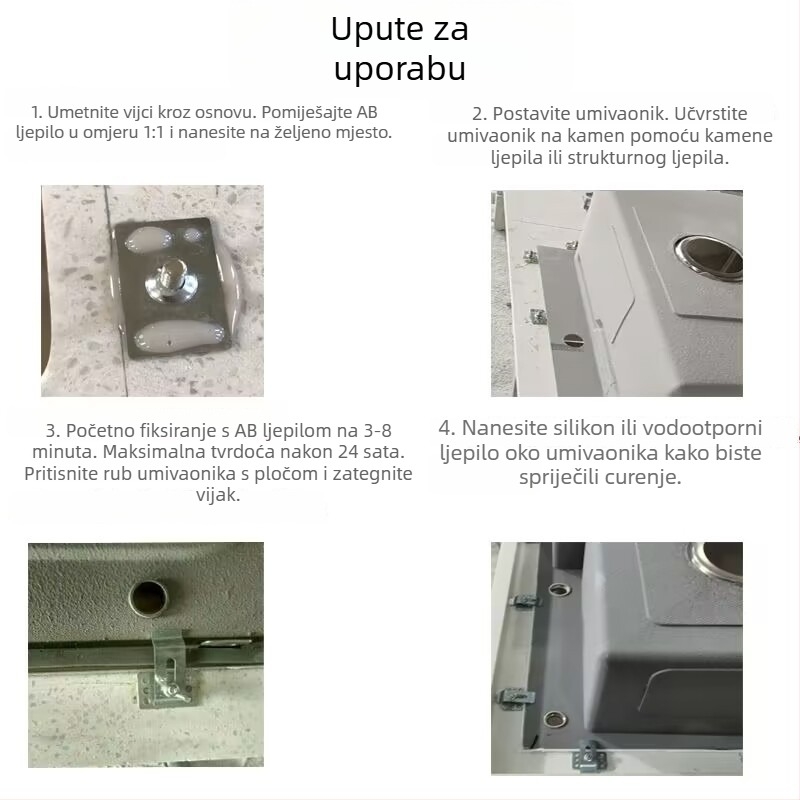 Upute za uporabu

1. Umetnite vijci kroz osnovu. Pomiješajte AB ljepilo u omjeru 1:1 i nanesite na željeno mjesto.

2. Postavite umivaonik. Učvrstite umivaonik na kamen pomoću kamene ljepila ili strukturnog ljepila.

3. Početno fiksiranje s AB ljepilom na 3-8 minuta. Maksimalna tvrdoća nakon 24 sata. Pritisnite rub umivaonika s pločom i zategnite vijak.

4. Nanesite silikon ili vodootporni ljepilo oko umivaonika kako biste spriječili curenje.