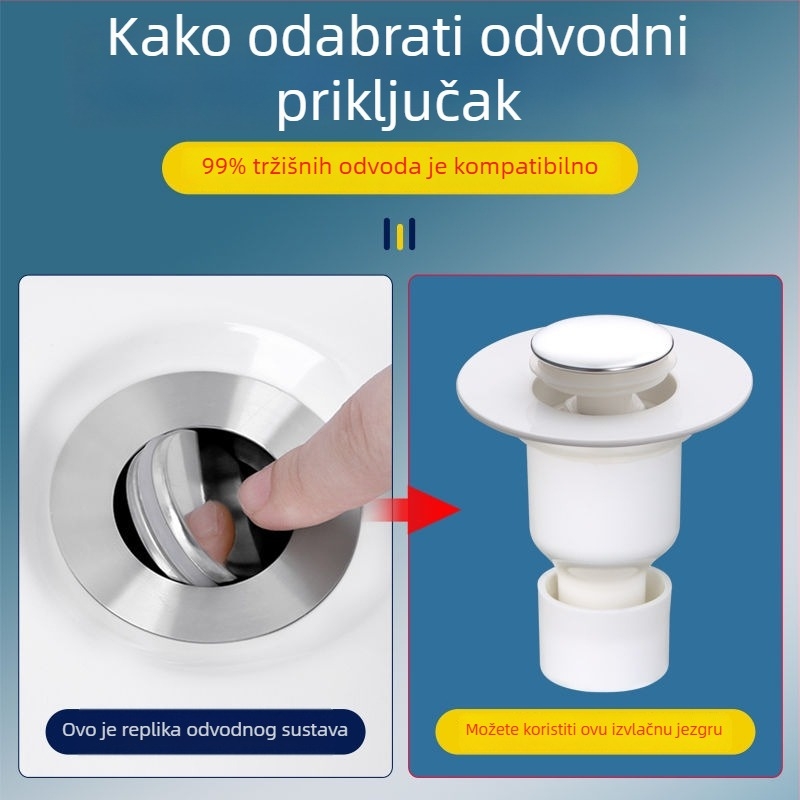 Kako odabrati odvodni priključak

99% tržišnih odvoda je kompatibilno

Ovo je replika odvodnog sustava

Možete koristiti ovu izvlačnu jezgru