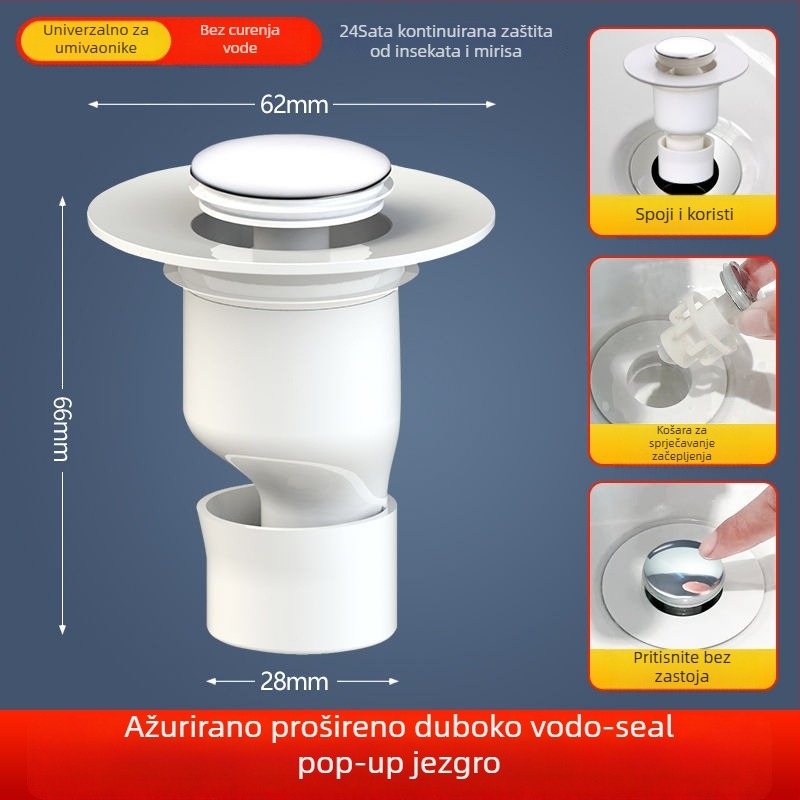 Univerzalno za umivaonike

Bez curenja vode

24Sata kontinuirana zaštita od insekata i mirisa

62mm

66mm

28mm

Spoji i koristi

Košara za sprječavanje začepljenja

Pritisnite bez zastoja

Ažurirano prošireno duboko vodo-seal pop-up jezgro